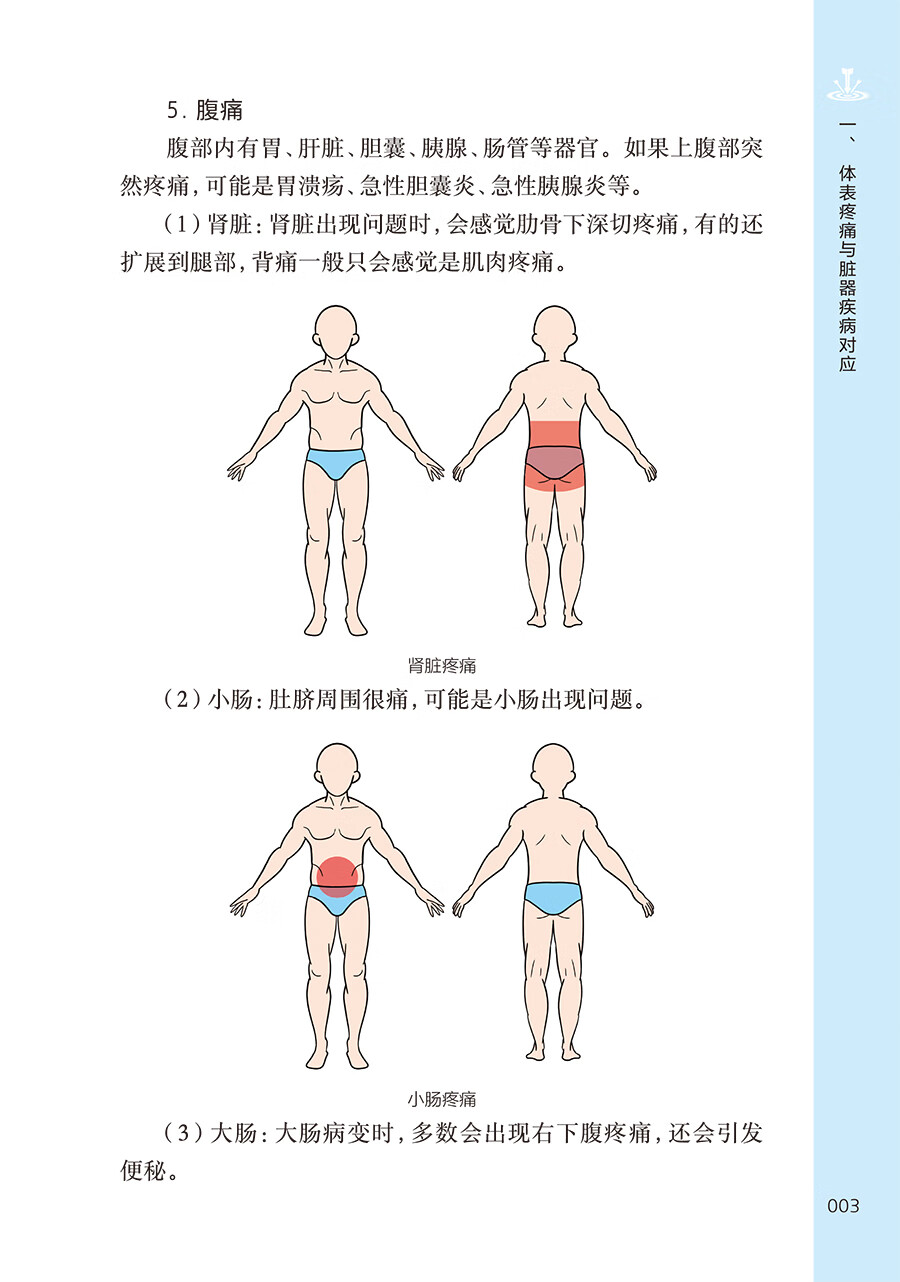 5. 腹痛

腹部内有胃、肝脏、胆囊、胰腺、肠管等器官。如果上腹部突然疼痛，可能是胃溃疡、急性胆囊炎、急性胰腺炎等。

（1）肾脏：肾脏出现问题时，会感觉肋骨下深切疼痛，有的还扩展到腿部，背痛一般只会感觉是肌肉疼痛。

肾脏疼痛

（2）小肠：肚脐周围很痛，可能是小肠出现问题。

小肠疼痛

（3）大肠：大肠病变时，多数会出现右下腹疼痛，还会引发便秘。

一、体表疼痛与脏器疾病对应

003