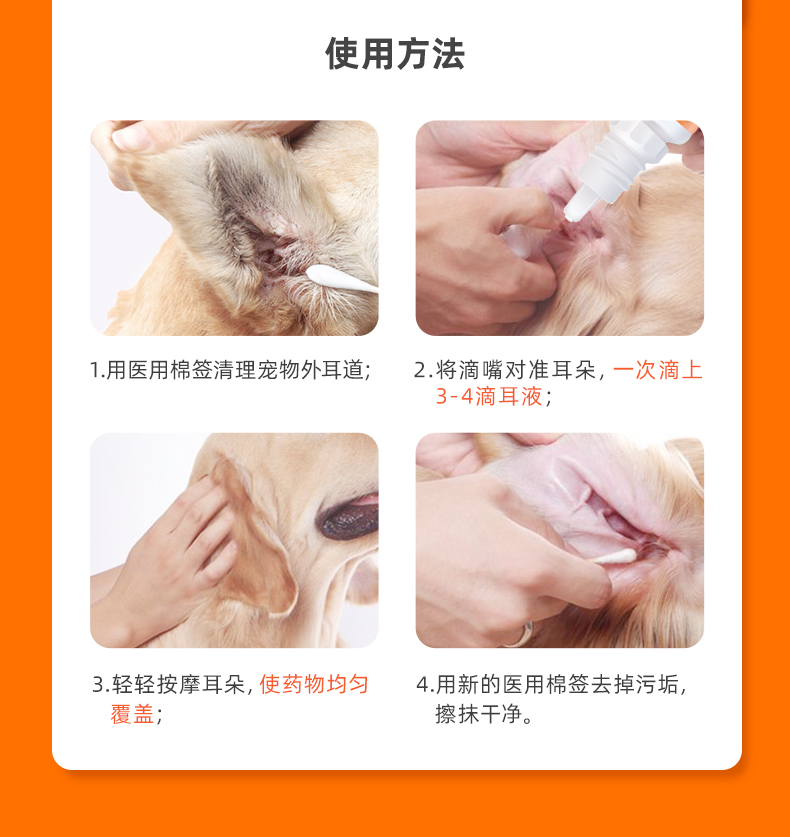 使用方法

1.用医用棉签清理宠物外耳道;

2.将滴嘴对准耳朵，一次滴上3-4滴耳液;

3.轻轻按摩耳朵，使药物均匀覆盖;

4.用新的医用棉签去掉污垢，擦抹干净。