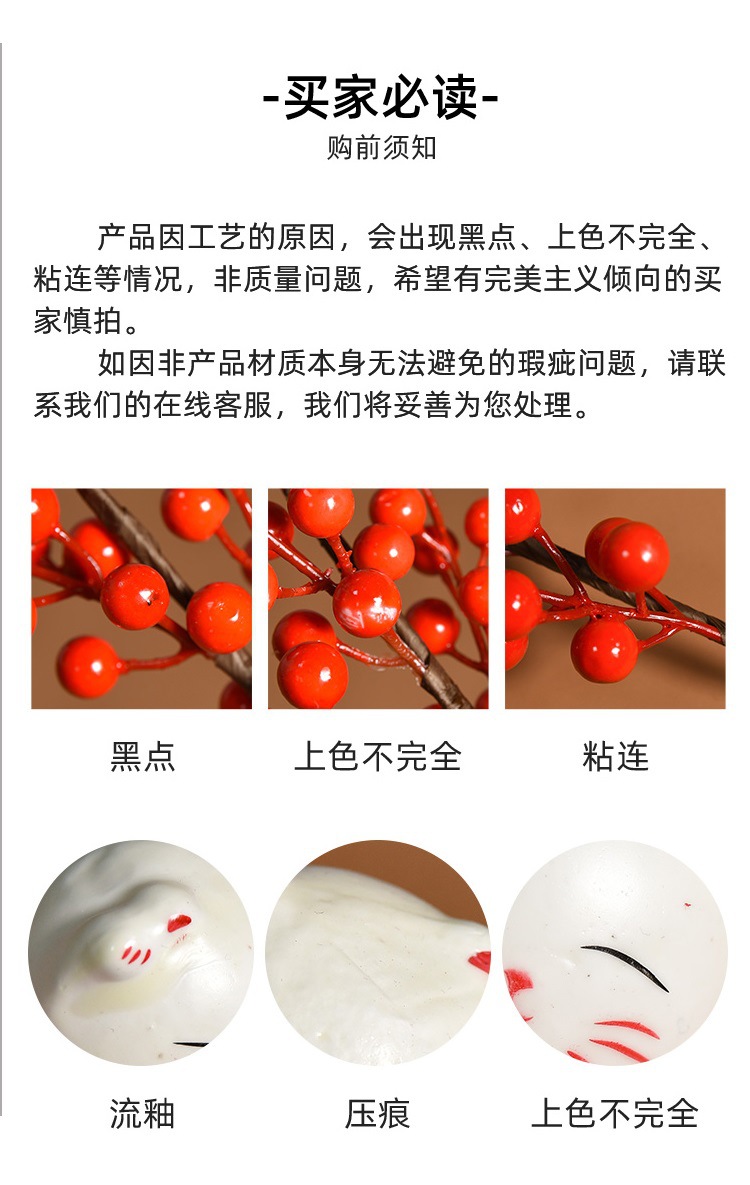 -买家必读-
购前须知

产品因工艺的原因，会出现黑点、上色不完全、粘连等情况，非质量问题，希望有完美主义倾向的买家慎拍。

如因非产品材质本身无法避免的瑕疵问题，请联系我们的在线客服，我们将妥善为您处理。

黑点

上色不完全

粘连

流釉

压痕

上色不完全