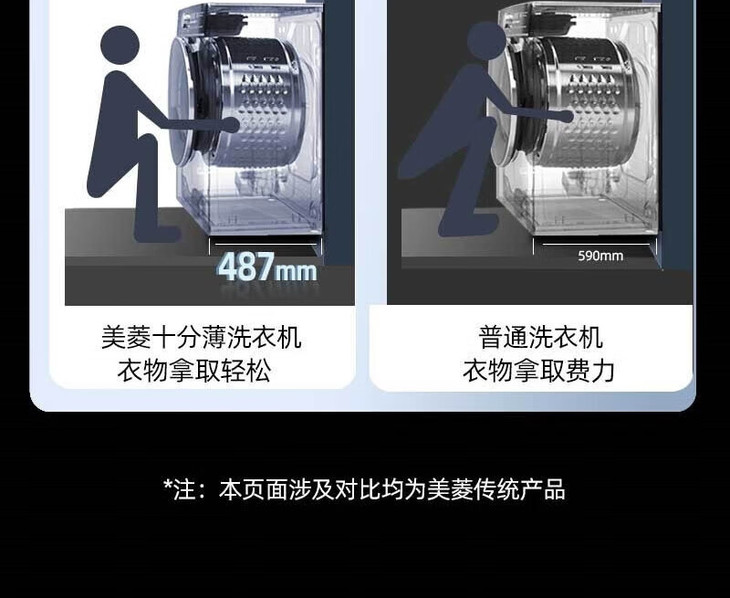 487mm

美菱十分薄洗衣机
衣物拿取轻松

590mm

普通洗衣机
衣物拿取费力

*注：本页面涉及对比均为美菱传统产品