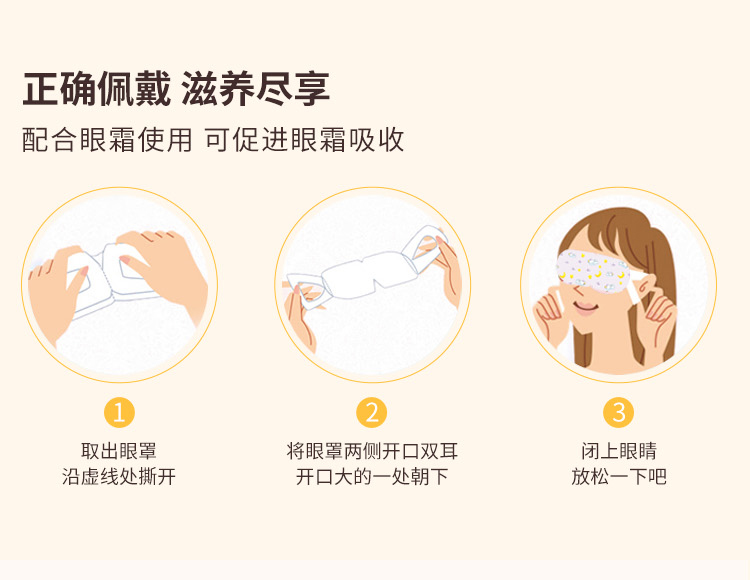 正确佩戴 滋养尽享
配合眼霜使用 可促进眼霜吸收

1
取出眼罩
沿虚线处撕开

2
将眼罩两侧开口双耳
开口大的一处朝下

3
闭上眼睛
放松一下吧