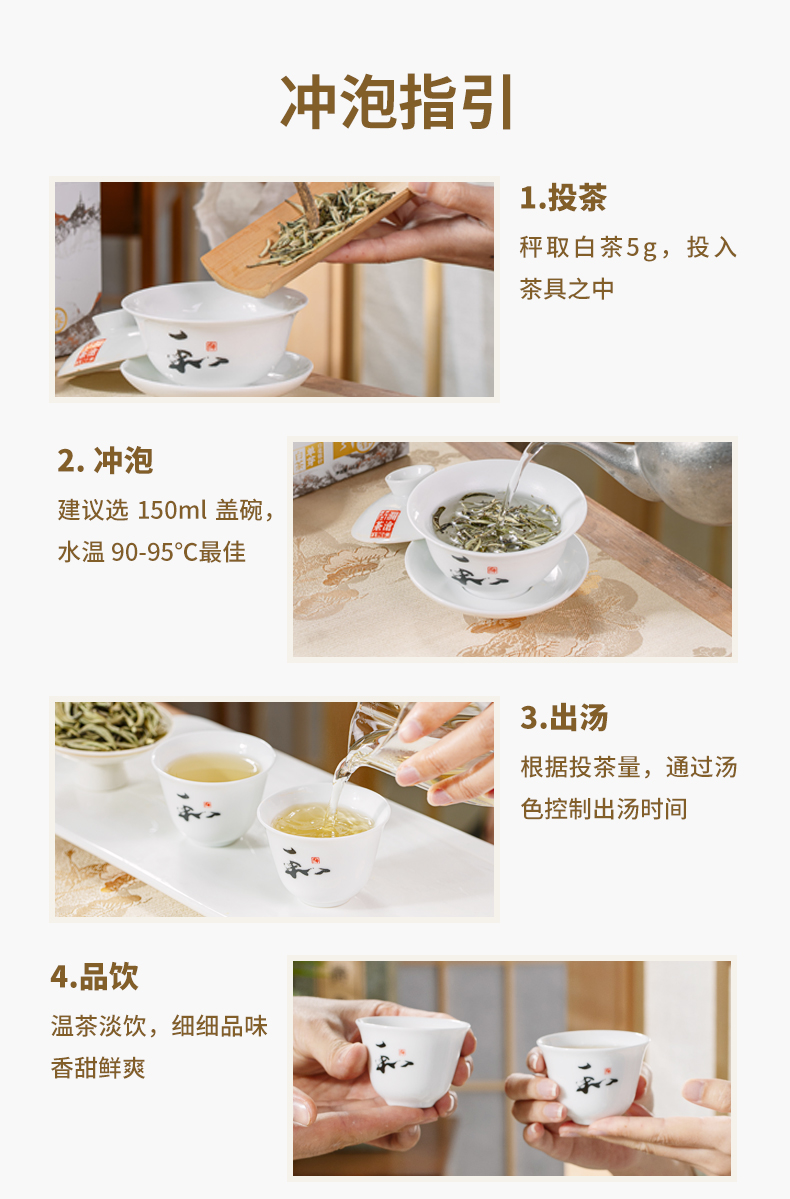 冲泡指引

1.投茶

秤取白茶5g，投入茶具之中

2. 冲泡

建议选 150ml 盖碗，水温 90-95°C最佳

3.出汤

根据投茶量，通过汤色控制出汤时间

4.品饮

温茶淡饮，细细品味香甜鲜爽