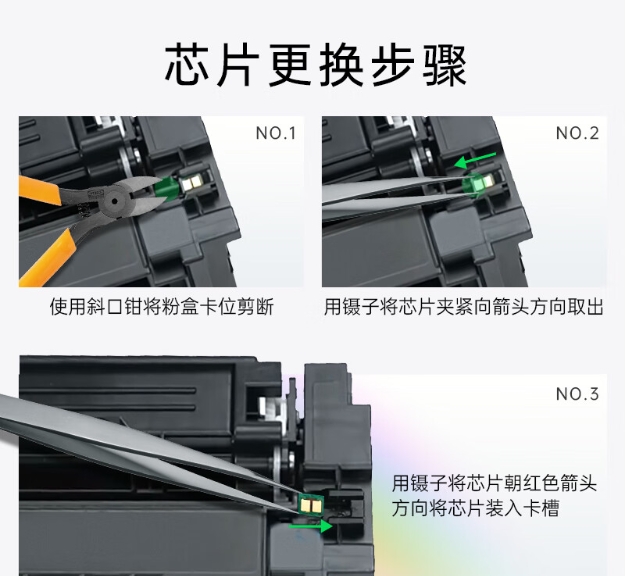 芯片更换步骤

NO.1

使用斜口钳将粉盒卡位剪断

NO.2

用镊子将芯片夹紧向箭头方向取出

NO.3

用镊子将芯片朝红色箭头方向将芯片装入卡槽