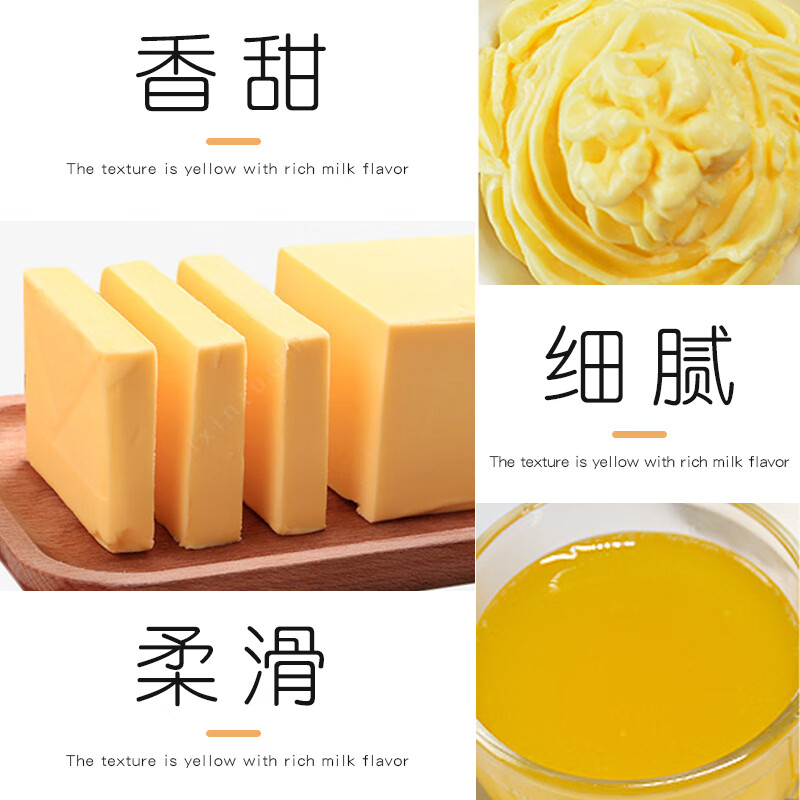 香甜

The texture is yellow with rich milk flavor

细腻

The texture is yellow with rich milk flavor

柔滑

The texture is yellow with rich milk flavor