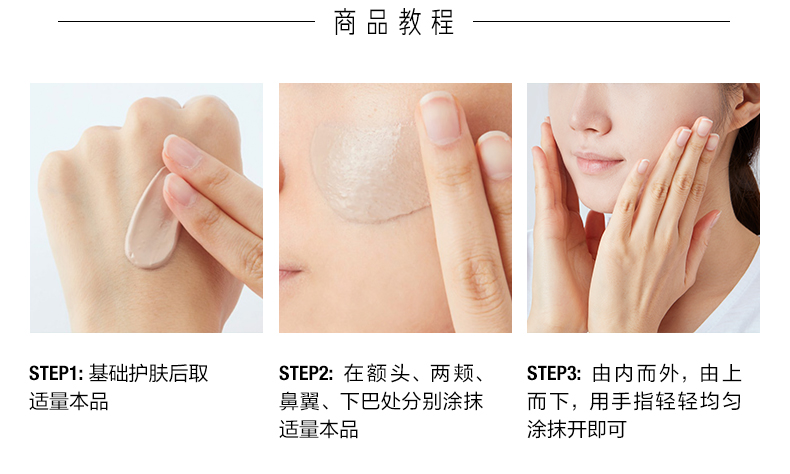 商品教程

STEP1: 基础护肤后取适量本品

STEP2: 在额头、两颊、鼻翼、下巴处分别涂抹适量本品

STEP3: 由内而外，由上而下，用手指轻轻均匀涂抹开即可