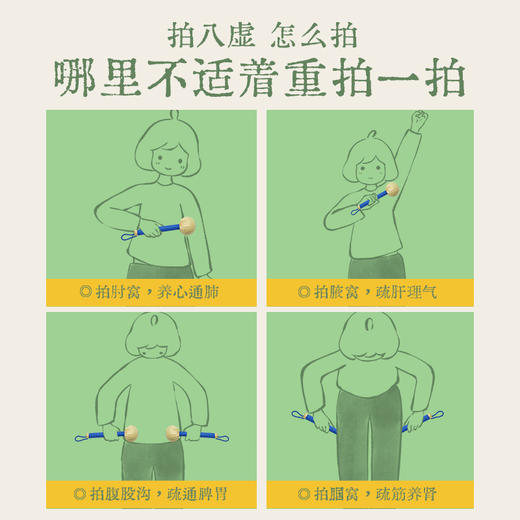 拍八虚 怎么拍
哪里不适着重拍一拍

◎ 拍肘窝，养心通肺

◎ 拍腋窝，疏肝理气

◎ 拍腹股沟，疏通脾胃

◎ 拍腘窝，疏筋养肾