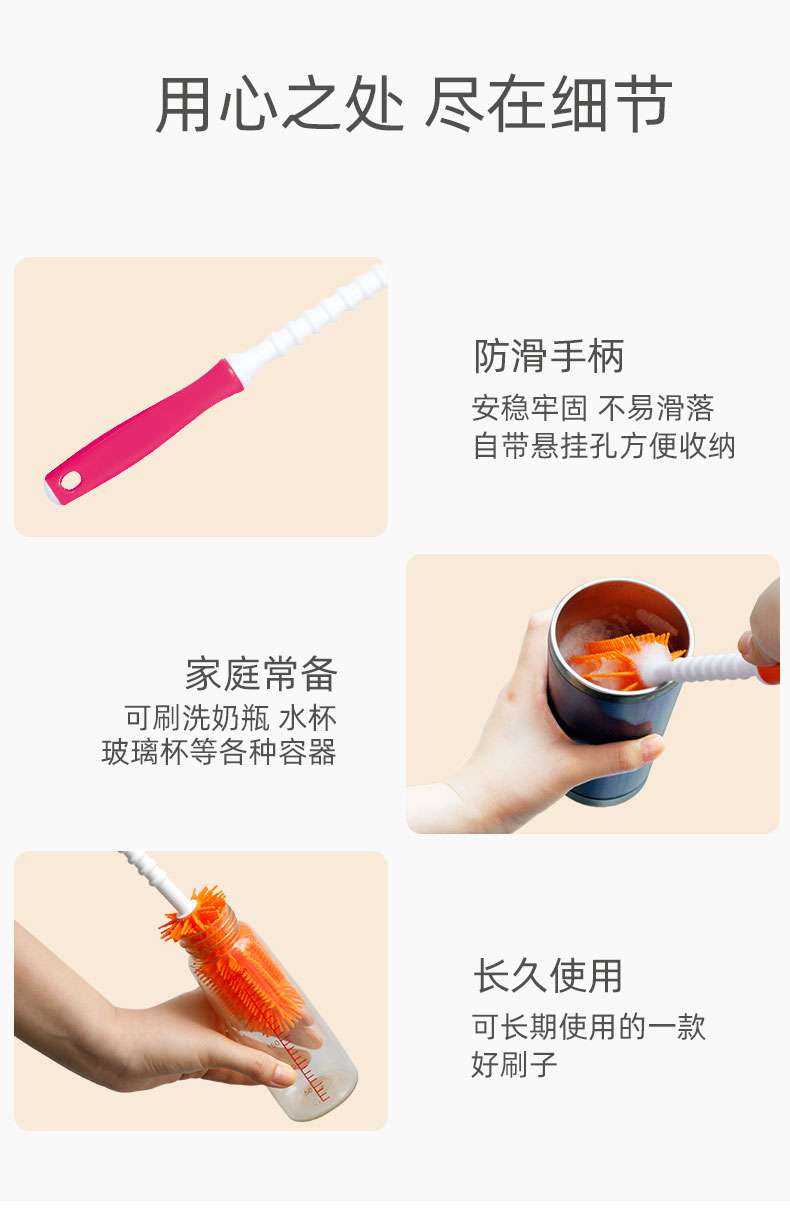 用心之处 尽在细节

防滑手柄
安稳牢固 不易滑落
自带悬挂孔方便收纳

家庭常备
可刷洗奶瓶 水杯
玻璃杯等各种容器

长久使用
可长期使用的一款
好刷子