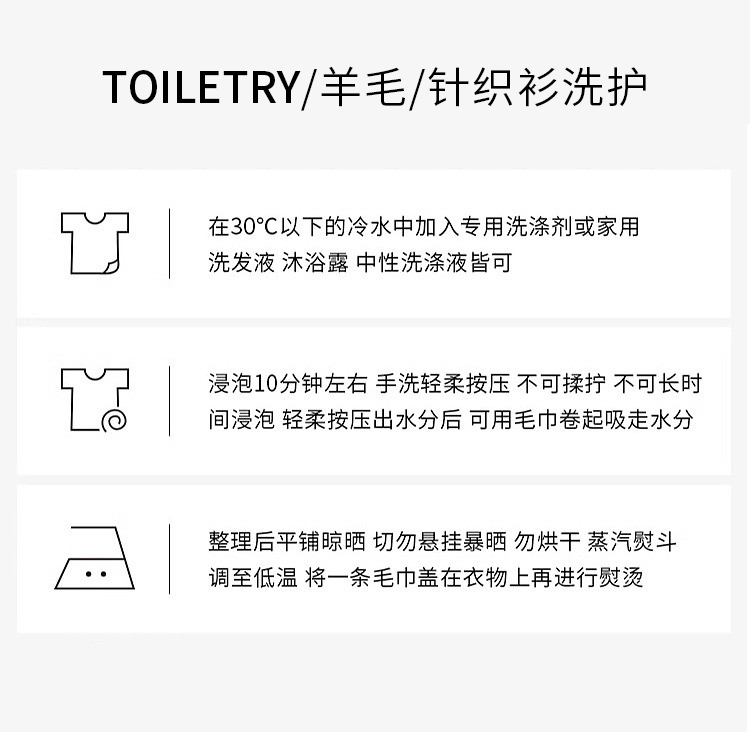 TOILETRY/羊毛/针织衫洗护

在30°C以下的冷水中加入专用洗涤剂或家用洗发液 沐浴露 中性洗涤液皆可

浸泡10分钟左右 手洗轻柔按压 不可揉拧 不可长时间浸泡 轻柔按压出水分后 可用毛巾卷起吸走水分

整理后平铺晾晒 切勿悬挂暴晒 勿烘干 蒸汽熨斗调至低温 将一条毛巾盖在衣物上再进行熨烫