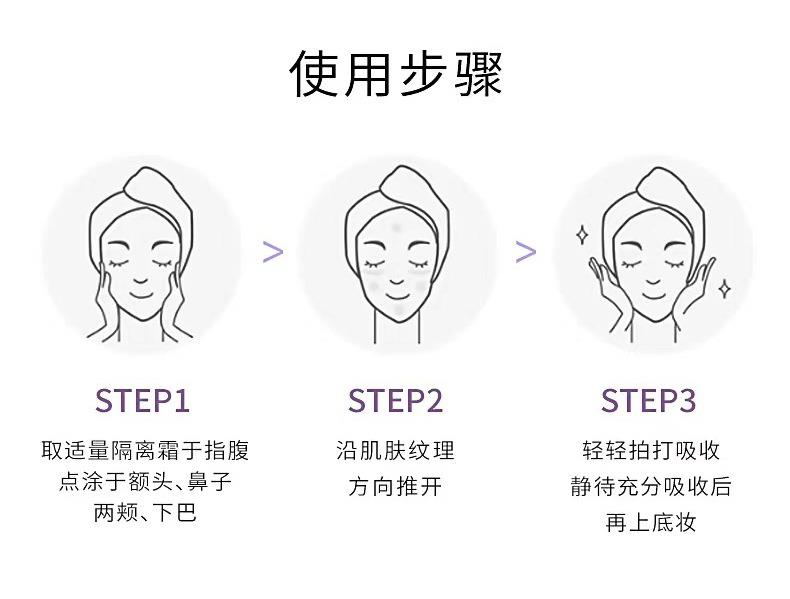 使用步骤

>

>

STEP1

取适量隔离霜于指腹
点涂于额头、鼻子
两颊、下巴

STEP2

沿肌肤纹理
方向推开

STEP3

轻轻拍打吸收
静待充分吸收后
再上底妆