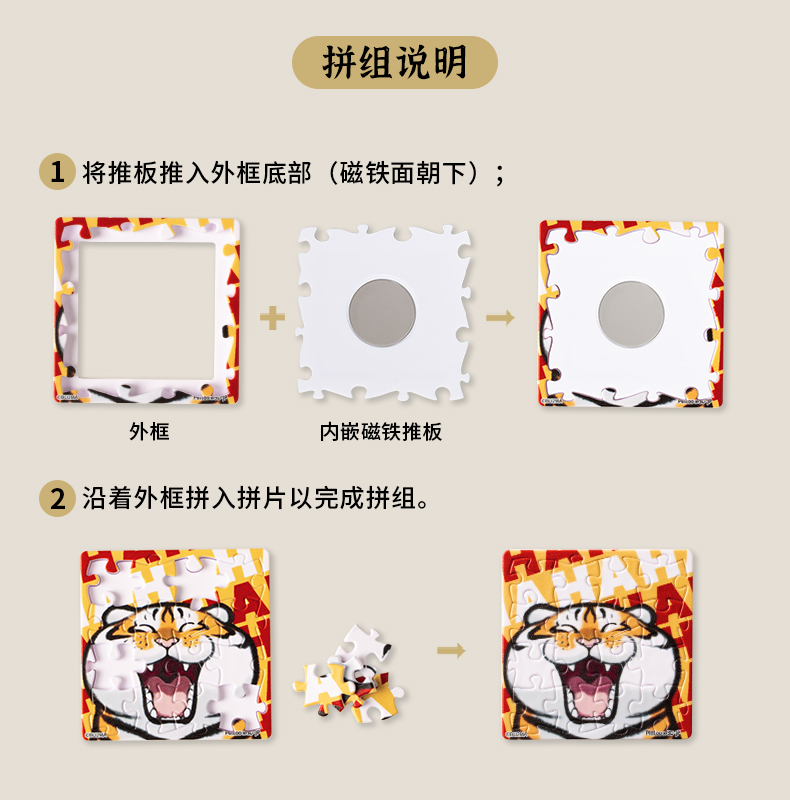 拼组说明

1 将推板推入外框底部（磁铁面朝下）；

外框

内嵌磁铁推板

2 沿着外框拼入拼片以完成拼组。