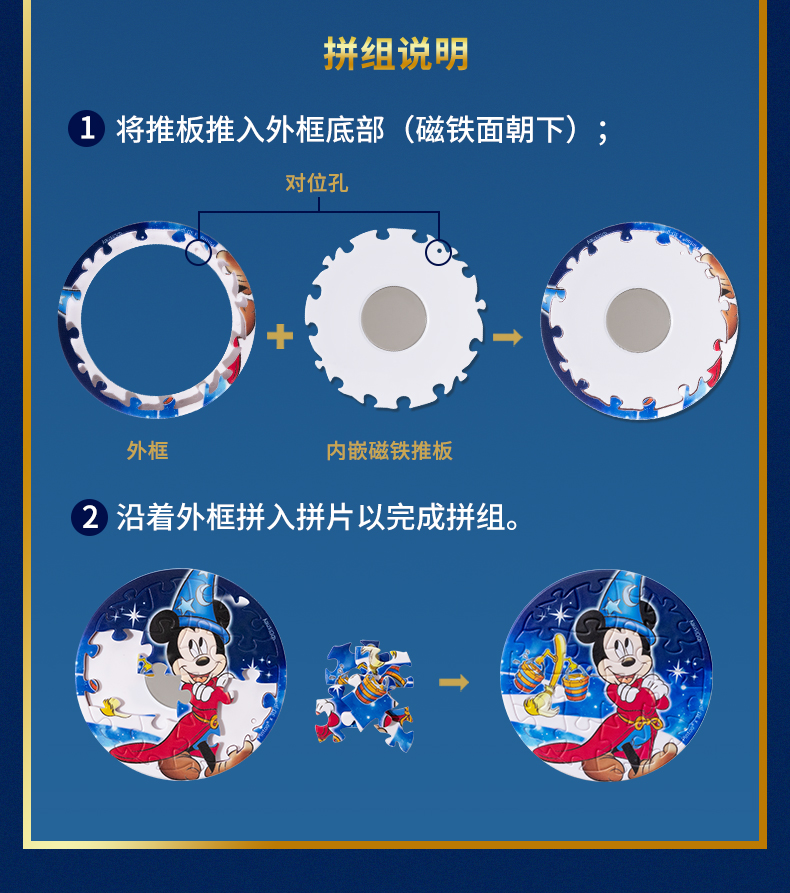 拼组说明

1 将推板推入外框底部（磁铁面朝下）；

对位孔

外框

内嵌磁铁推板

2 沿着外框拼入拼片以完成拼组。