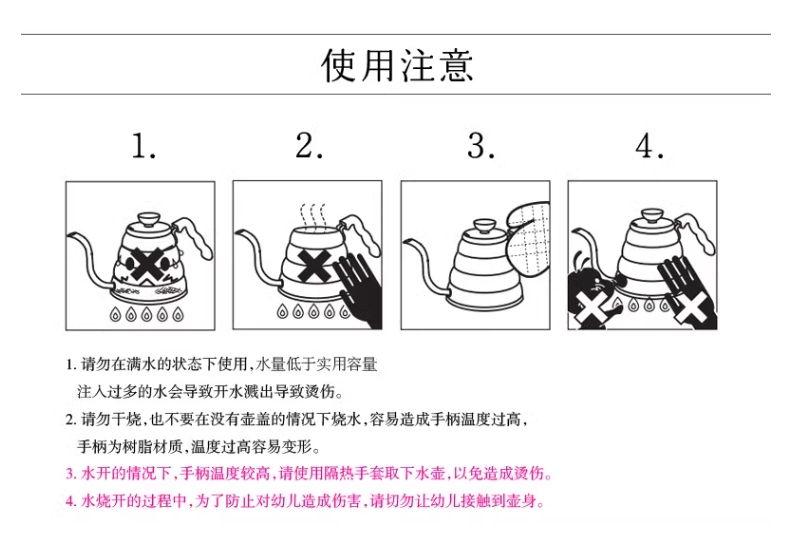 使用注意

1.

2.

3.

4.

1. 请勿在满水的状态下使用，水量低于实用容量
注入过多的水会导致开水溅出导致烫伤。

2. 请勿干烧，也不要在没有壶盖的情况下烧水，容易造成手柄温度过高，
手柄为树脂材质，温度过高容易变形。

3. 水开的情况下，手柄温度较高，请使用隔热手套取下水壶，以免造成烫伤。

4. 水烧开的过程中，为了防止对幼儿造成伤害，请切勿让幼儿接触到壶身。