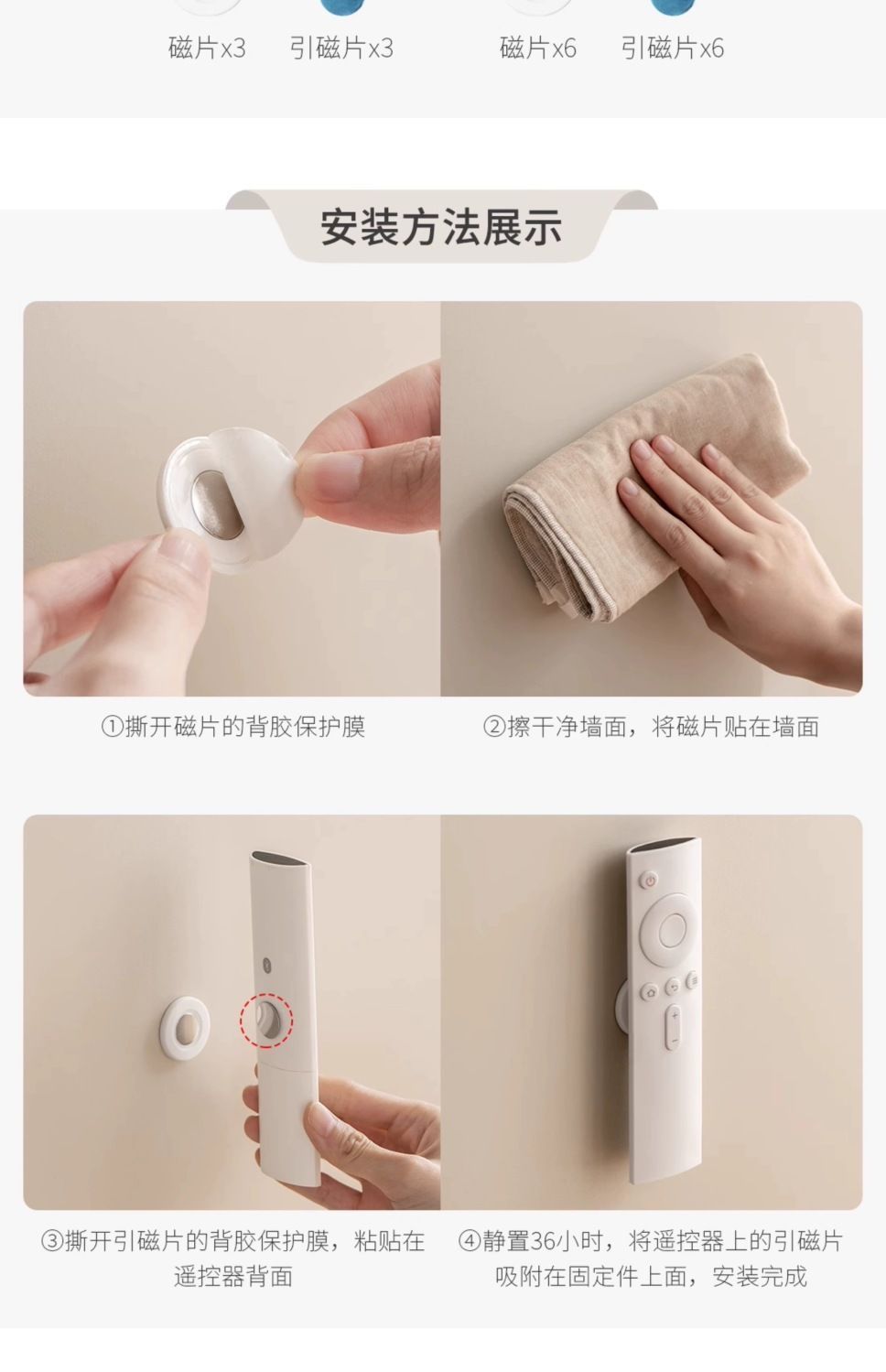 磁片x3 引磁片x3 磁片x6 引磁片x6

安装方法展示

①撕开磁片的背胶保护膜

②擦干净墙面，将磁片贴在墙面

③撕开引磁片的背胶保护膜，粘贴在遥控器背面

④静置36小时，将遥控器上的引磁片吸附在固定件上面，安装完成