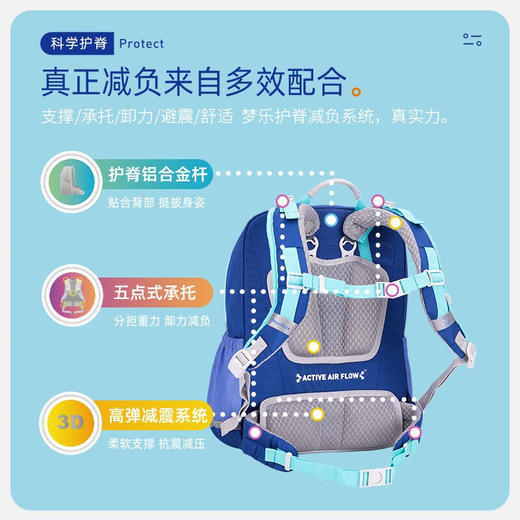 科学护脊 Protect

真正减负来自多效配合。

支撑/承托/卸力/避震/舒适 梦乐护脊减负系统，真实力。

护脊铝合金杆

贴合背部 挺拔身姿

五点式承托

分担重力 卸力减负

3D

高弹减震系统

柔软支撑 抗震减压

ACTIVE AIR FLOW