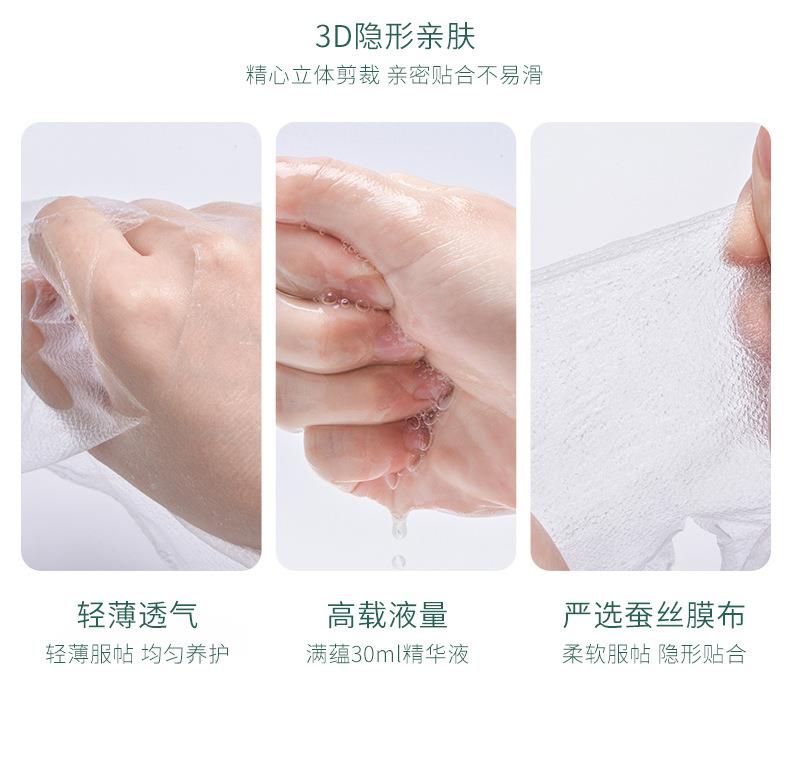 3D隐形亲肤

精心立体剪裁 亲密贴合不易滑

轻薄透气

轻薄服帖 均匀养护

高载液量

满蕴30ml精华液

严选蚕丝膜布

柔软服帖 隐形贴合