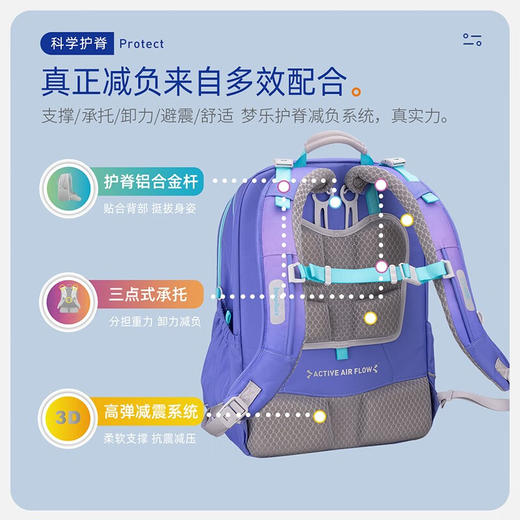 科学护脊 Protect

真正减负来自多效配合。

支撑/承托/卸力/避震/舒适 梦乐护脊减负系统，真实力。

护脊铝合金杆
贴合背部 挺拔身姿

三点式承托
分担重力 卸力减负

3D
高弹减震系统
柔软支撑 抗震减压

ACTIVE AIR FLOW