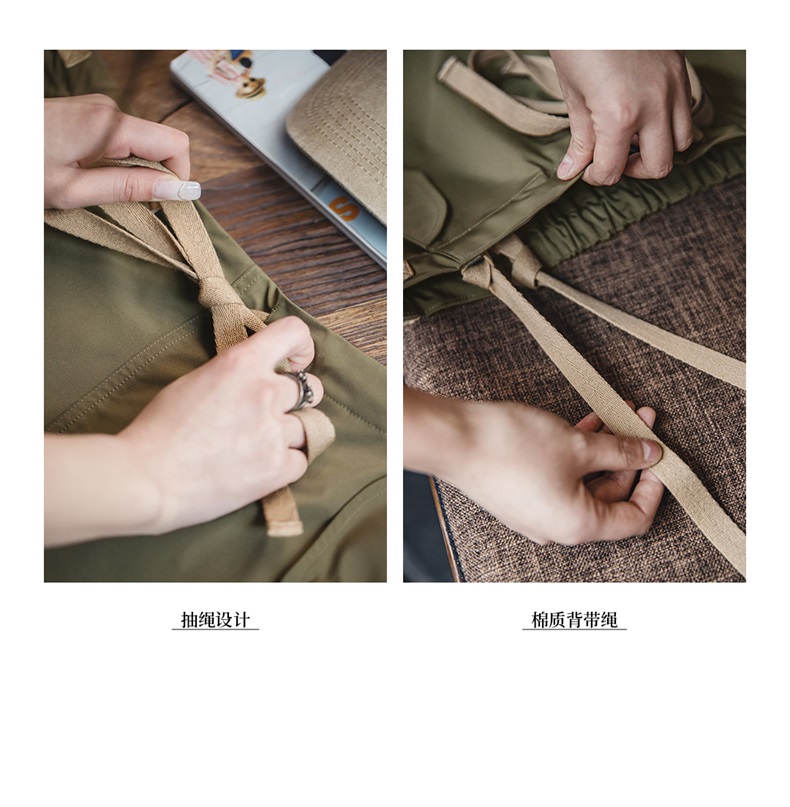 抽绳设计

棉质背带绳