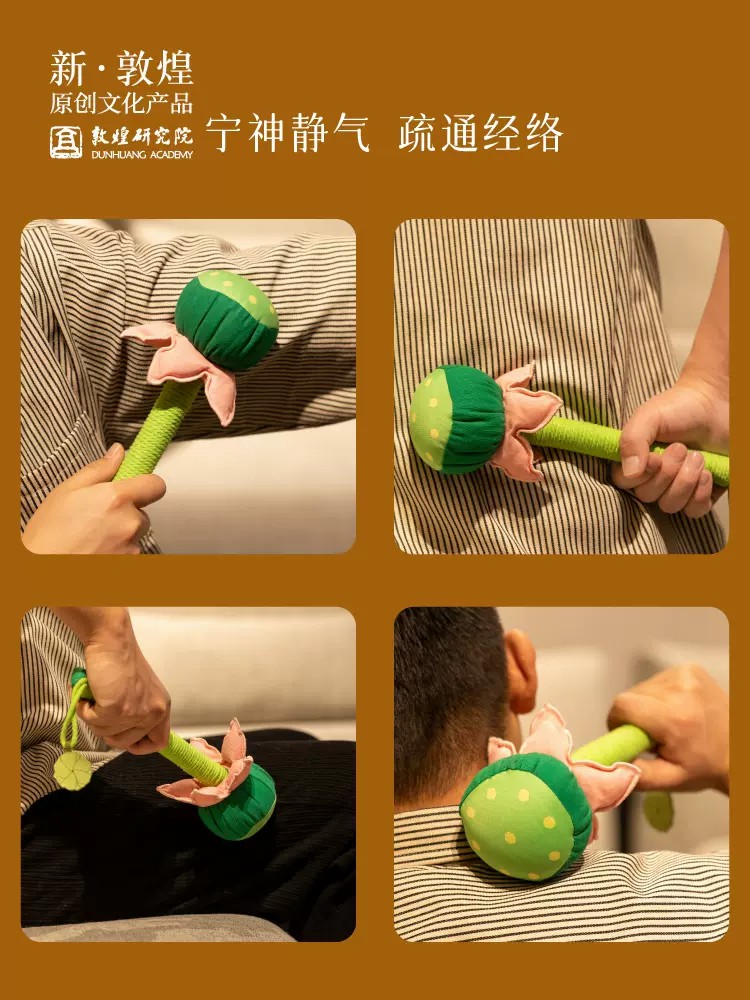 新·敦煌
原创文化产品
敦煌研究院
DUNHUANG ACADEMY

宁神静气 疏通经络