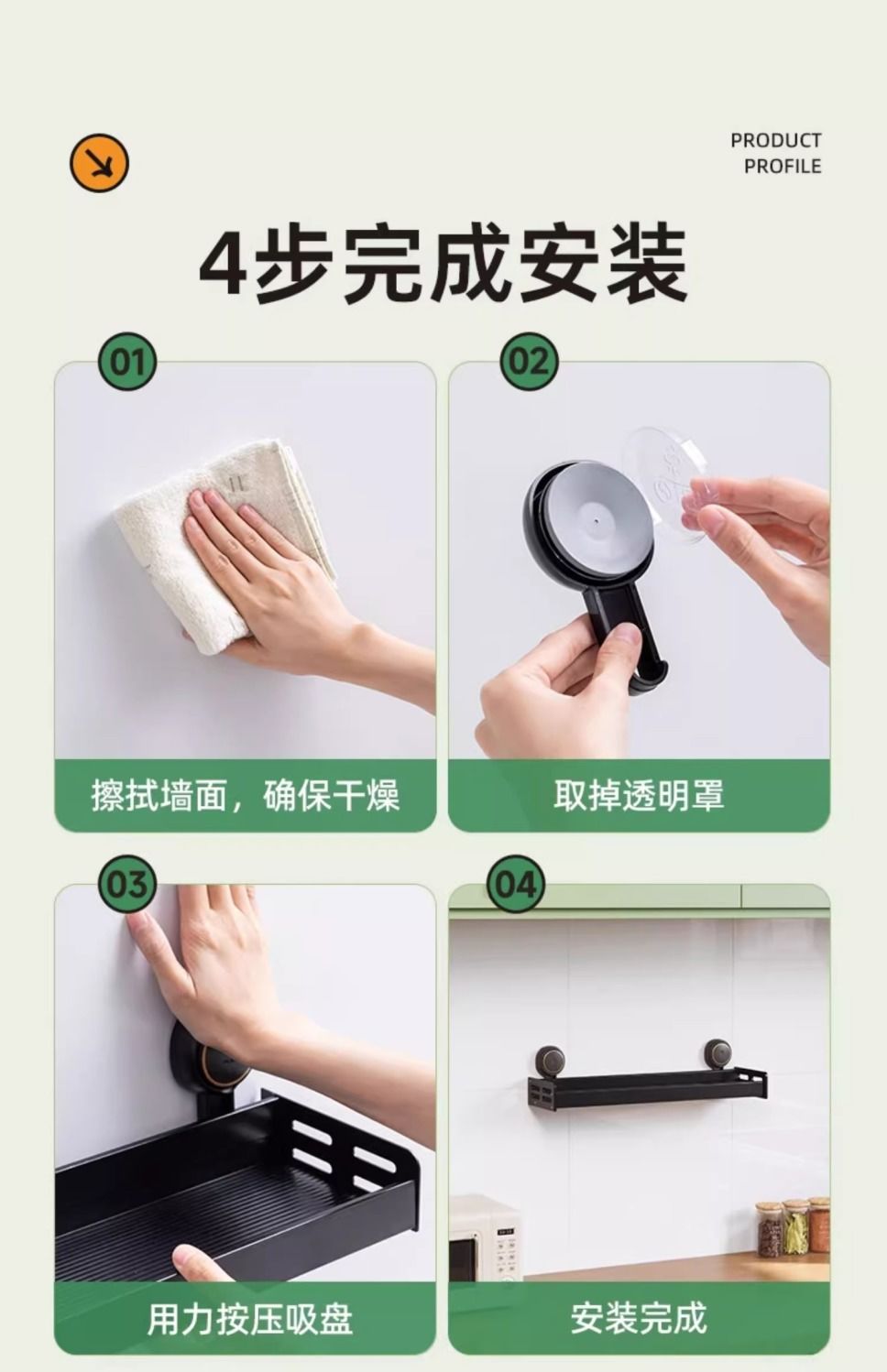 PRODUCT
PROFILE

4步完成安装

01

擦拭墙面，确保干燥

02

取掉透明罩

03

用力按压吸盘

04

安装完成