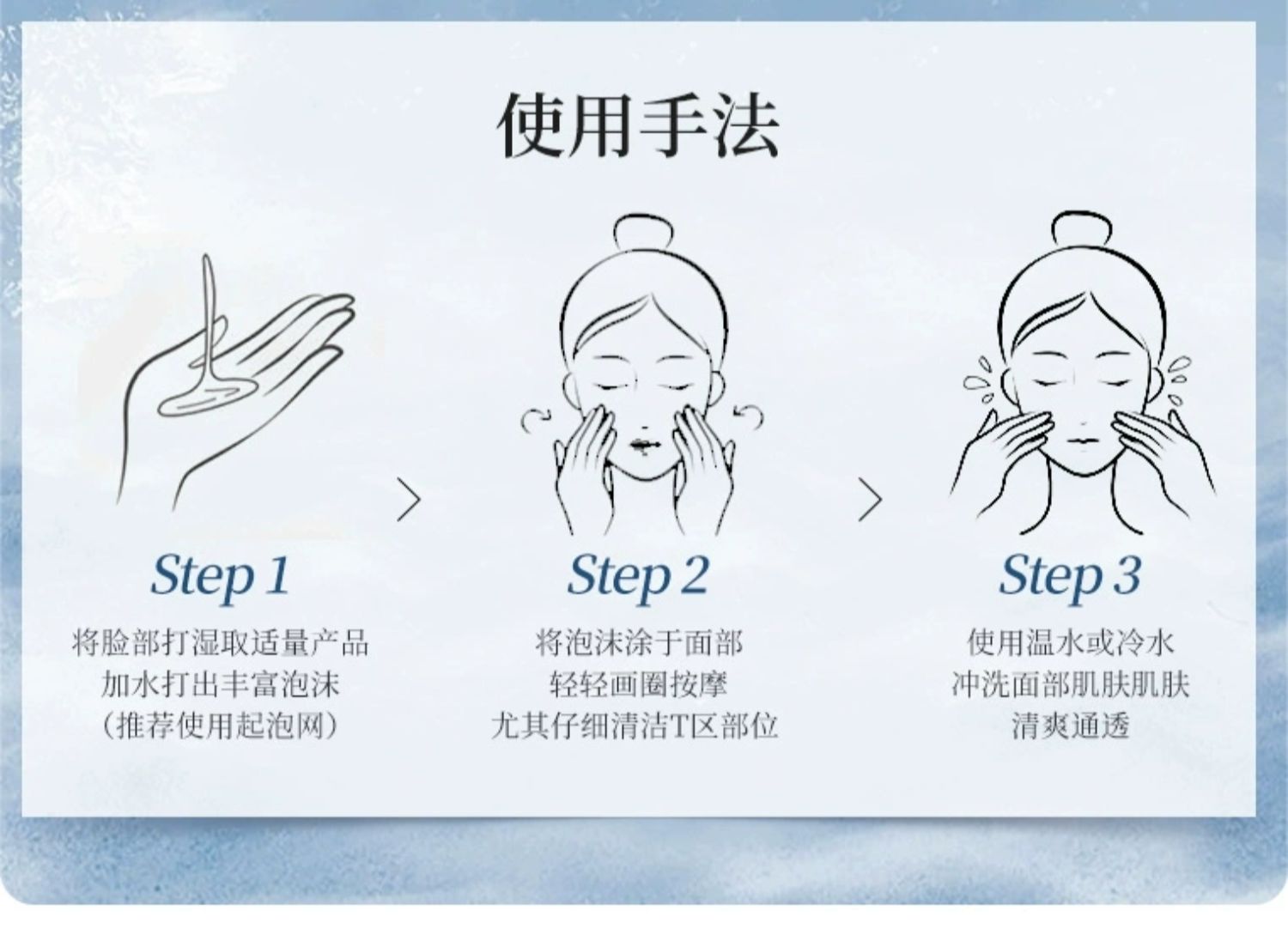 使用手法

Step 1
将脸部打湿取适量产品
加水打出丰富泡沫
(推荐使用起泡网)

Step 2
将泡沫涂于面部
轻轻画圈按摩
尤其仔细清洁T区部位

Step 3
使用温水或冷水
冲洗面部肌肤肌肤
清爽通透