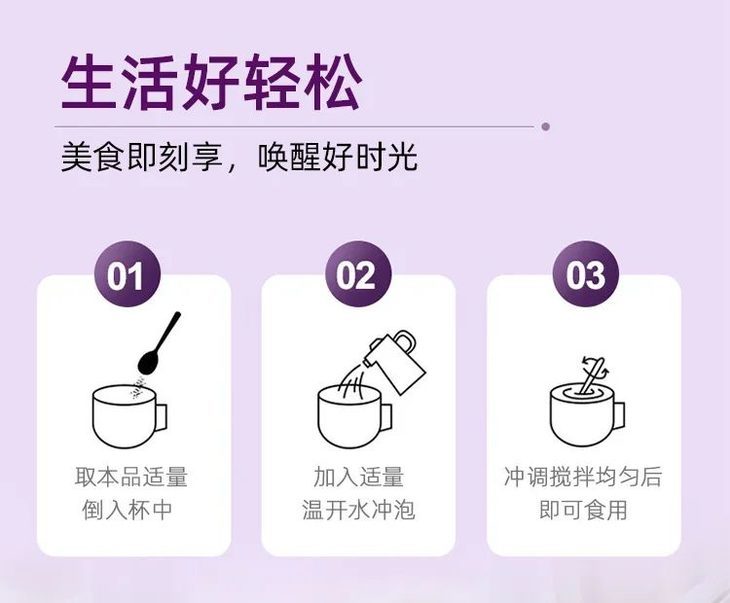 生活好轻松

美食即刻享，唤醒好时光

01

取本品适量
倒入杯中

02

加入适量
温开水冲泡

03

冲调搅拌均匀后
即可食用