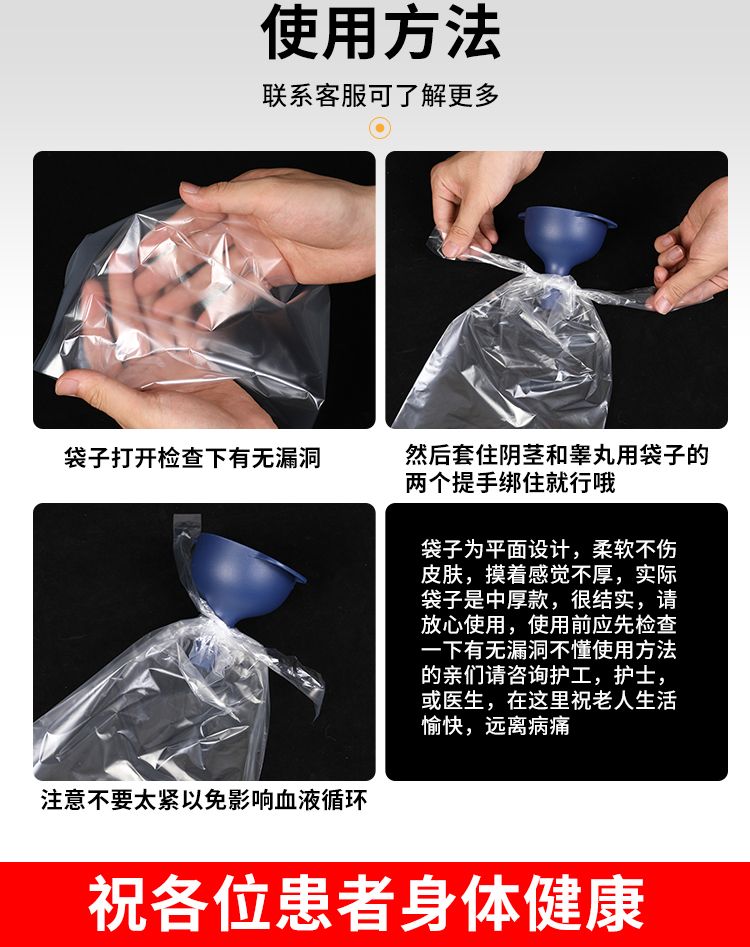 使用方法

联系客服可了解更多

袋子打开检查下有无漏洞

然后套住阴茎和睾丸用袋子的两个提手绑住就行哦

注意不要太紧以免影响血液循环

袋子为平面设计，柔软不伤皮肤，摸着感觉不厚，实际袋子是中厚款，很结实，请放心使用，使用前应先检查一下有无漏洞不懂使用方法的亲们请咨询护工，护士，或医生，在这里祝老人生活愉快，远离病痛

祝各位患者身体健康