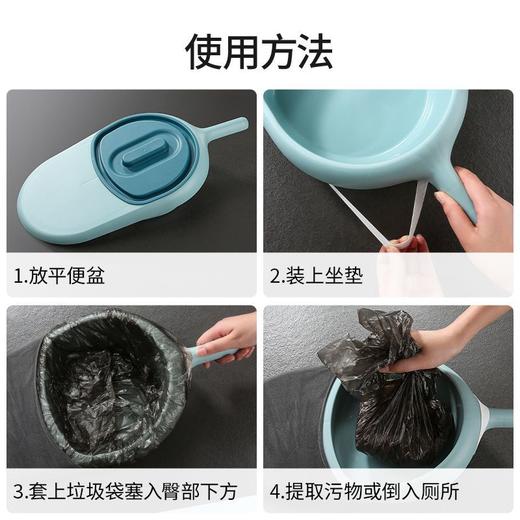 使用方法

1.放平便盆

2.装上坐垫

3.套上垃圾袋塞入臀部下方

4.提取污物或倒入厕所