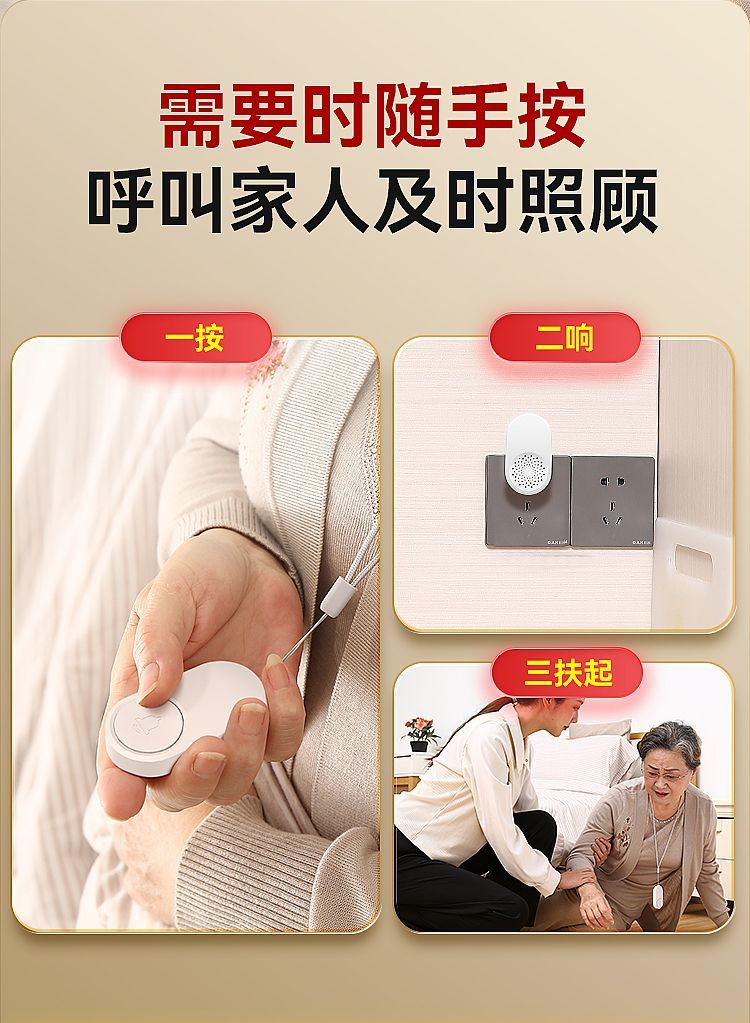 需要时随手按
呼叫家人及时照顾

一按

二响

三扶起