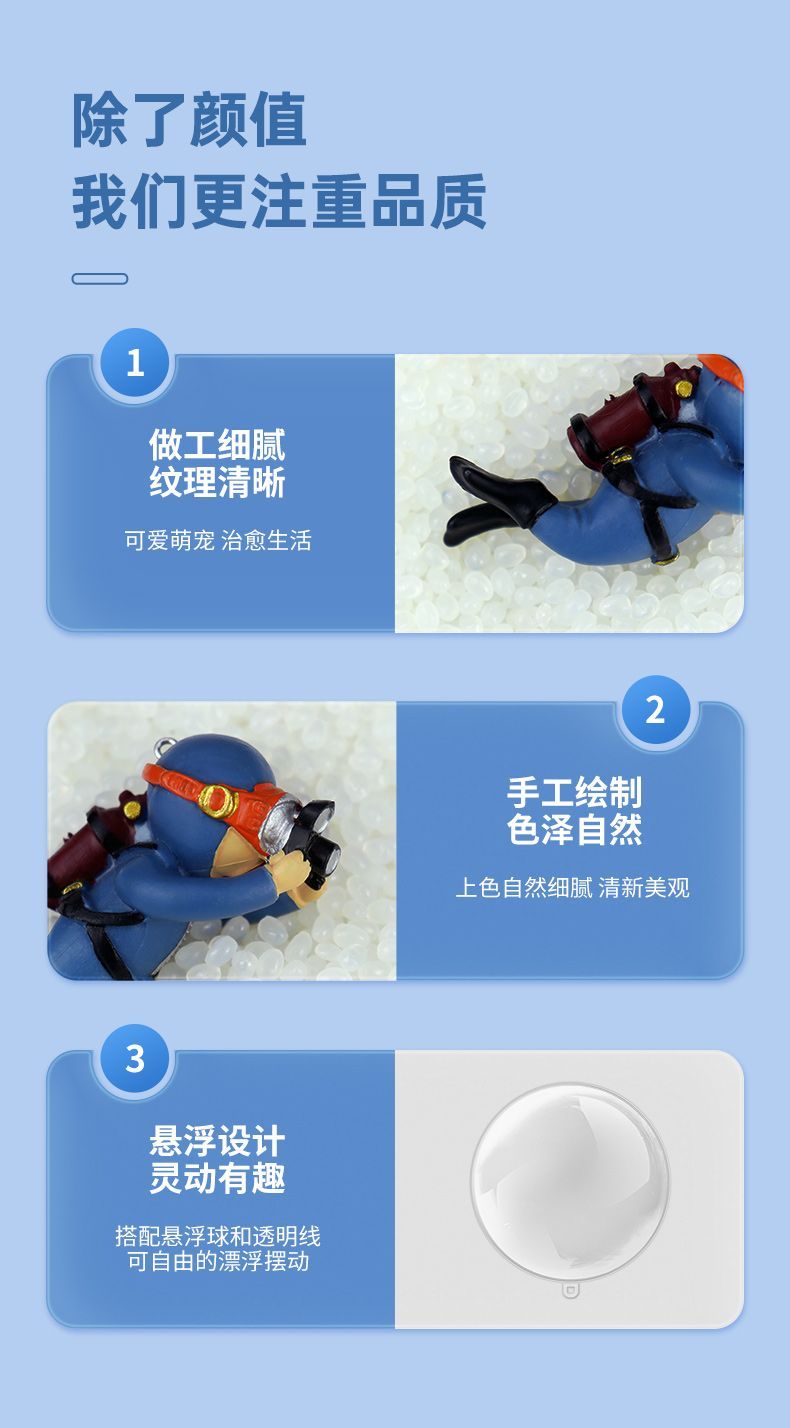 除了颜值
我们更注重品质

1

做工细腻
纹理清晰

可爱萌宠 治愈生活

2

手工绘制
色泽自然

上色自然细腻 清新美观

3

悬浮设计
灵动有趣

搭配悬浮球和透明线
可自由的漂浮摆动