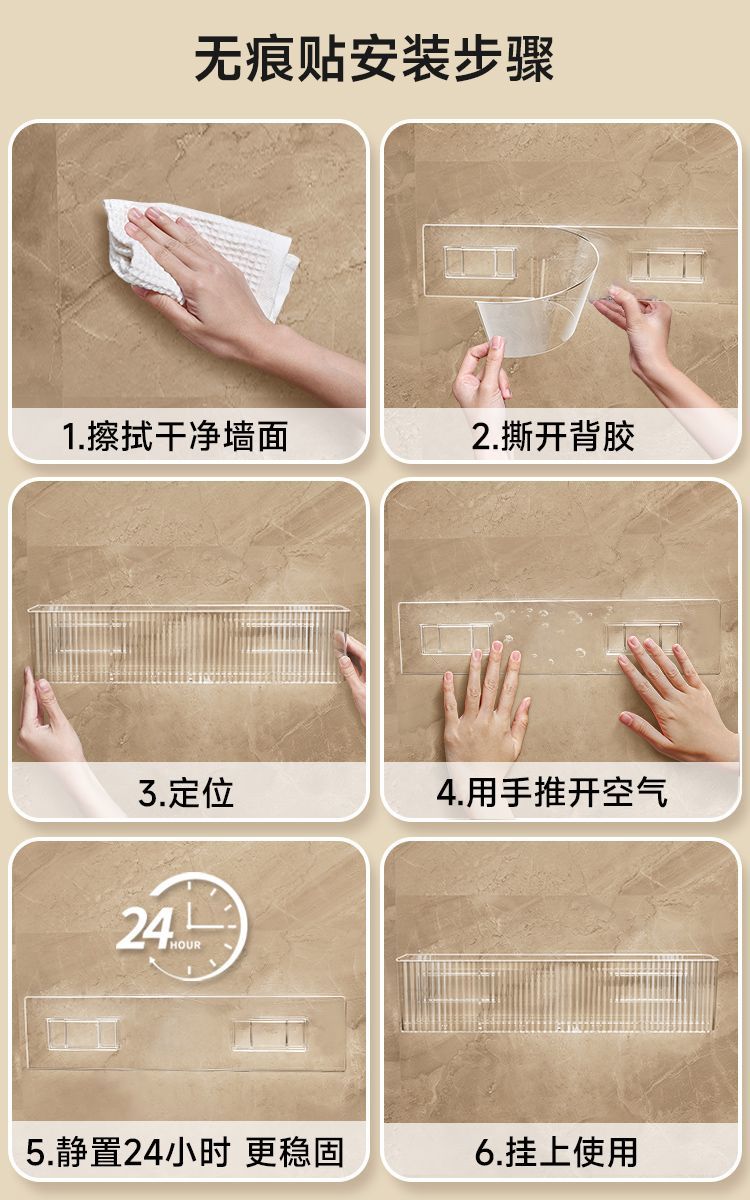 无痕贴安装步骤

1.擦拭干净墙面

2.撕开背胶

3.定位

4.用手推开空气

24 HOUR

5.静置24小时 更稳固

6.挂上使用