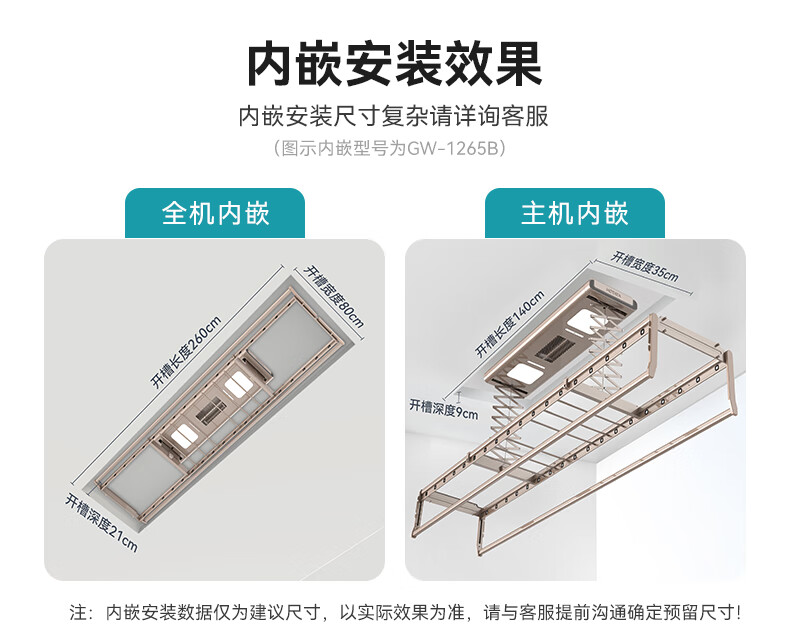 内嵌安装效果

内嵌安装尺寸复杂请详询客服

（图示内嵌型号为GW-1265B）

全机内嵌

开槽宽度80cm

开槽长度260cm

开槽深度21cm

主机内嵌

开槽宽度35cm

开槽长度140cm

开槽深度9cm

注：内嵌安装数据仅为建议尺寸，以实际效果为准，请与客服提前沟通确定预留尺寸！