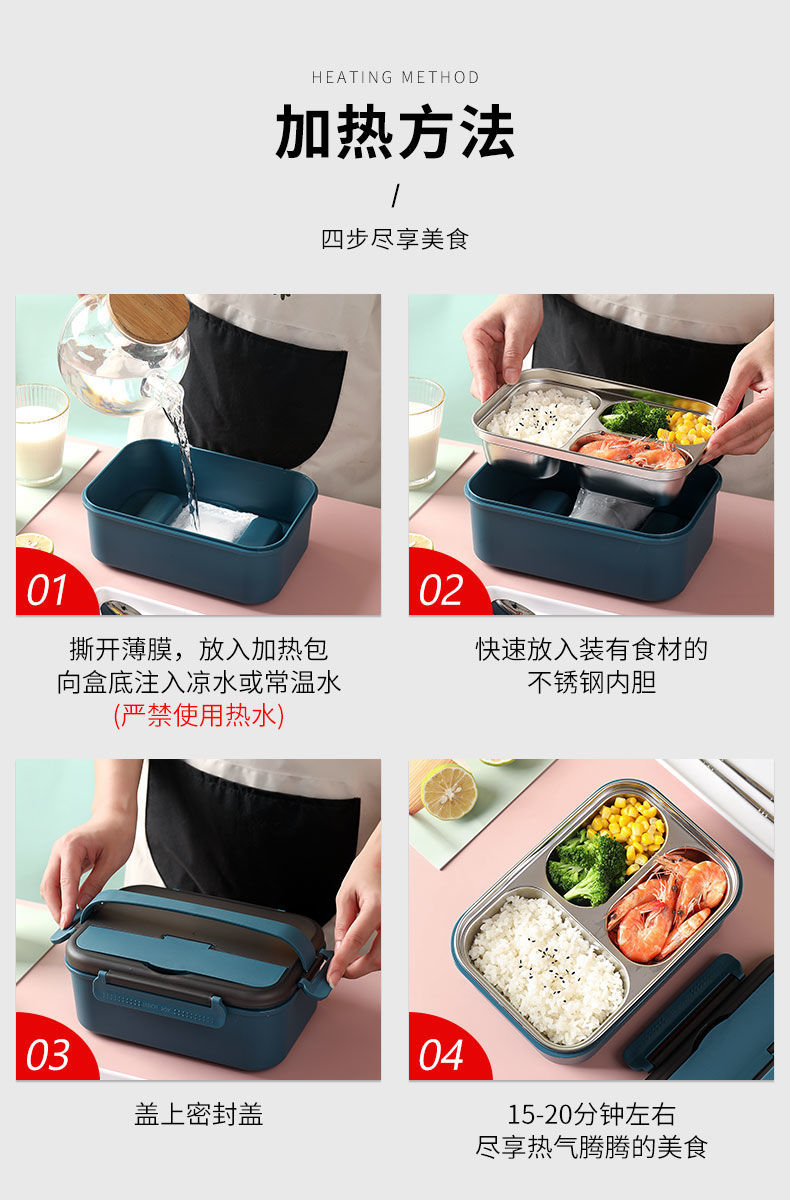 HEATING METHOD

加热方法

/

四步尽享美食

01

撕开薄膜，放入加热包
向盒底注入凉水或常温水
(严禁使用热水)

02

快速放入装有食材的
不锈钢内胆

03

盖上密封盖

04

15-20分钟左右
尽享热气腾腾的美食