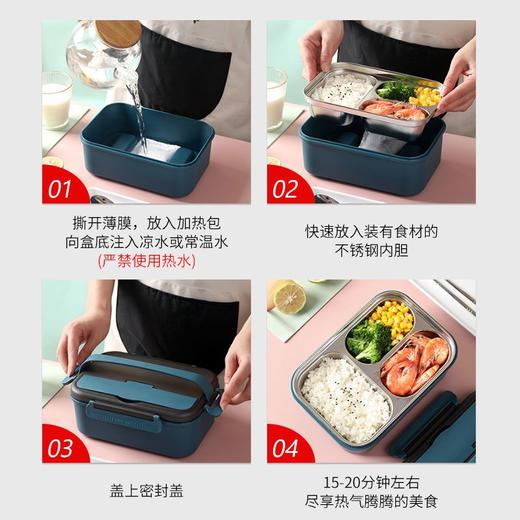 01

撕开薄膜，放入加热包
向盒底注入凉水或常温水
(严禁使用热水)

02

快速放入装有食材的
不锈钢内胆

03

盖上密封盖

04

15-20分钟左右
尽享热气腾腾的美食