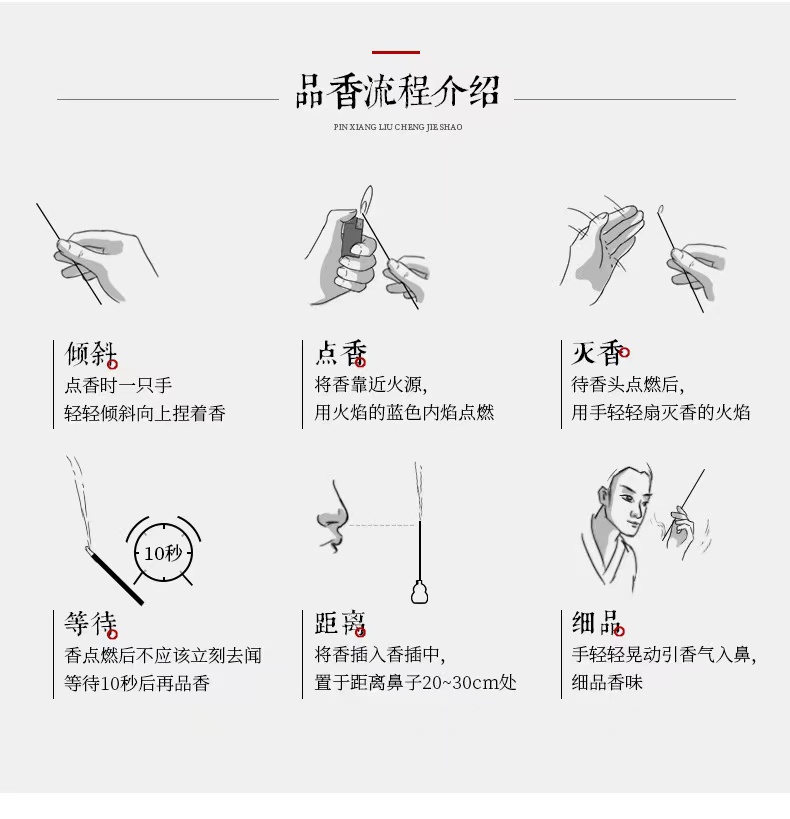 品香流程介绍
PIN XIANG LIU CHENG JIE SHAO

倾斜
点香时一只手
轻轻倾斜向上捏着香

点香
将香靠近火源,
用火焰的蓝色内焰点燃

灭香
待香头点燃后,
用手轻轻扇灭香的火焰

10秒

等待
香点燃后不应该立刻去闻
等待10秒后再品香

距离
将香插入香插中,
置于距离鼻子20~30cm处

细品
手轻轻晃动引香气入鼻,
细品香味