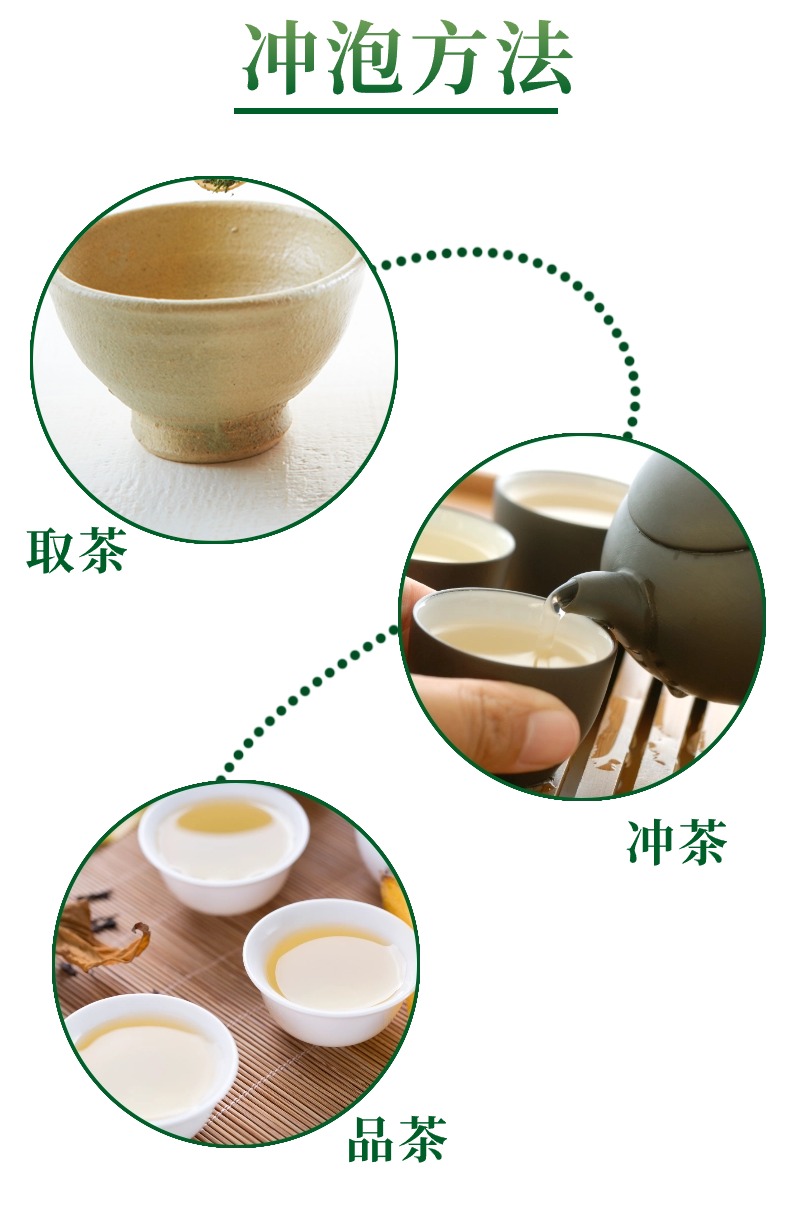 冲泡方法

取茶

冲茶

品茶