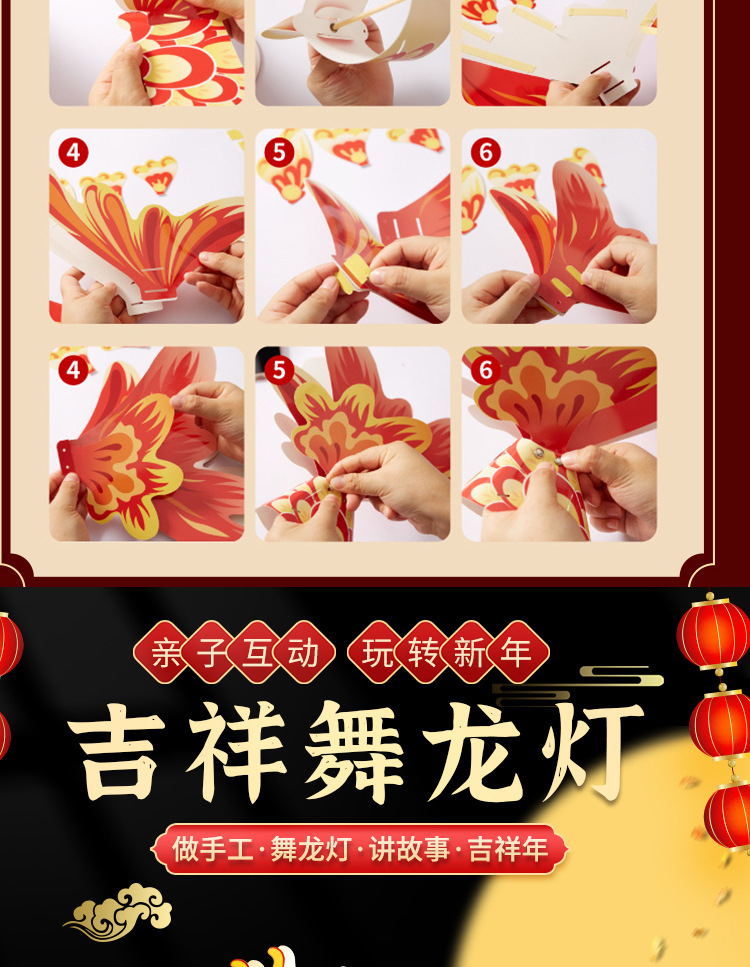 4

5

6

4

5

6

亲子互动 玩转新年

吉祥舞龙灯

做手工·舞龙灯·讲故事·吉祥年