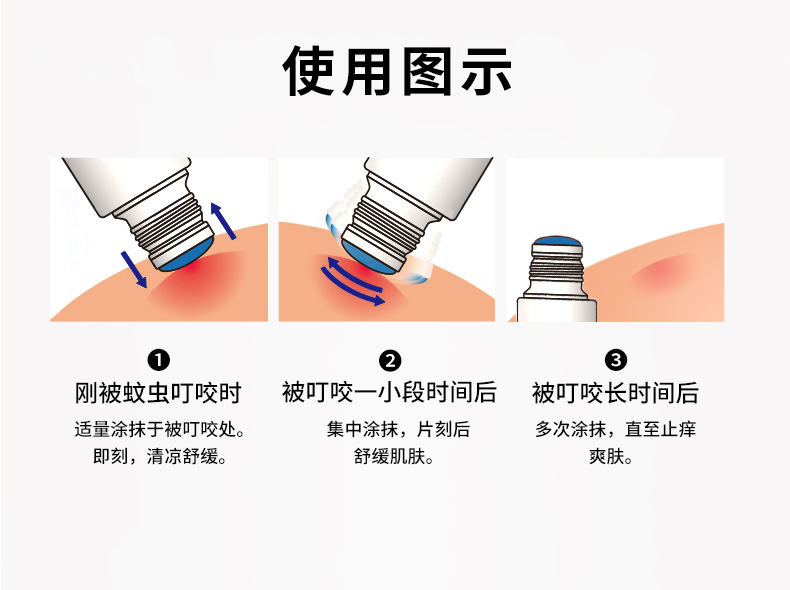 使用图示

❶
刚被蚊虫叮咬时
适量涂抹于被叮咬处。即刻，清凉舒缓。

❷
被叮咬一小段时间后
集中涂抹，片刻后舒缓肌肤。

❸
被叮咬长时间后
多次涂抹，直至止痒爽肤。