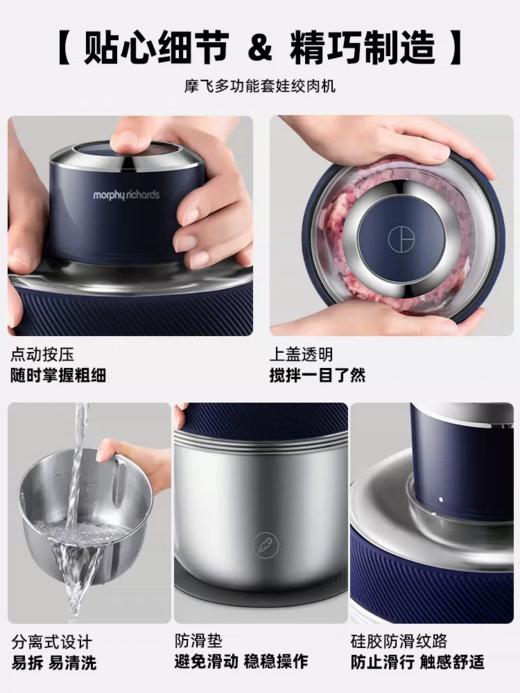 【 贴心细节 & 精巧制造 】

摩飞多功能套娃绞肉机

morphy richards

点动按压
随时掌握粗细

上盖透明
搅拌一目了然

分离式设计
易拆 易清洗

防滑垫
避免滑动 稳稳操作

硅胶防滑纹路
防止滑行 触感舒适