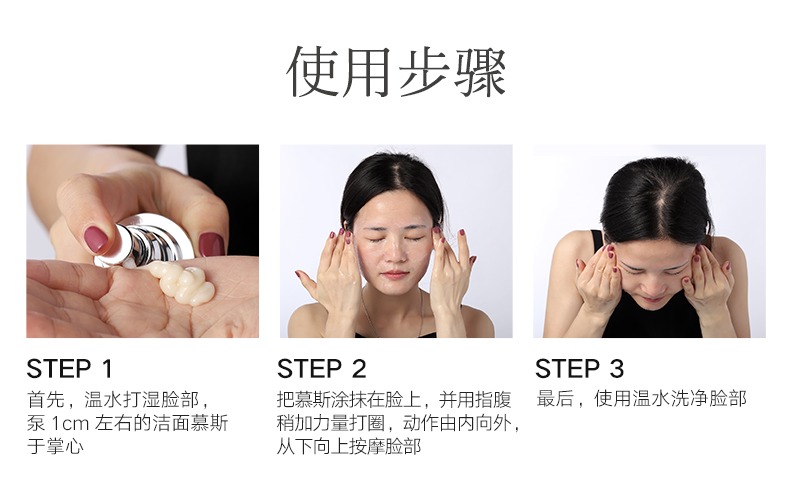 使用步骤

STEP 1
首先，温水打湿脸部，泵 1cm 左右的洁面慕斯于掌心

STEP 2
把慕斯涂抹在脸上，并用指腹稍加力量打圈，动作由内向外，从下向上按摩脸部

STEP 3
最后，使用温水洗净脸部