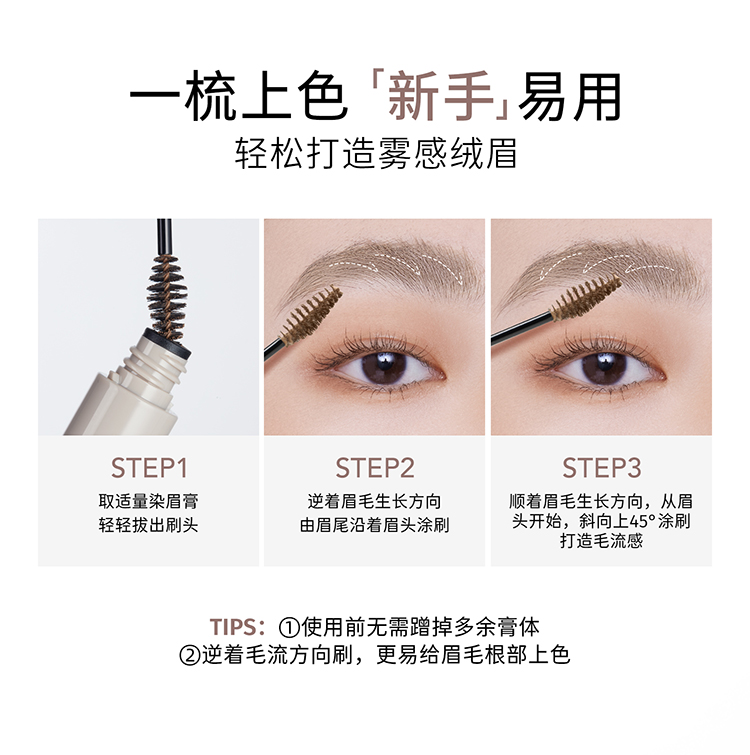 一梳上色「新手」易用
轻松打造雾感绒眉

STEP1
取适量染眉膏
轻轻拔出刷头

STEP2
逆着眉毛生长方向
由眉尾沿着眉头涂刷

STEP3
顺着眉毛生长方向，从眉头开始，斜向上45°涂刷
打造毛流感

TIPS：①使用前无需蹭掉多余膏体
②逆着毛流方向刷，更易给眉毛根部上色