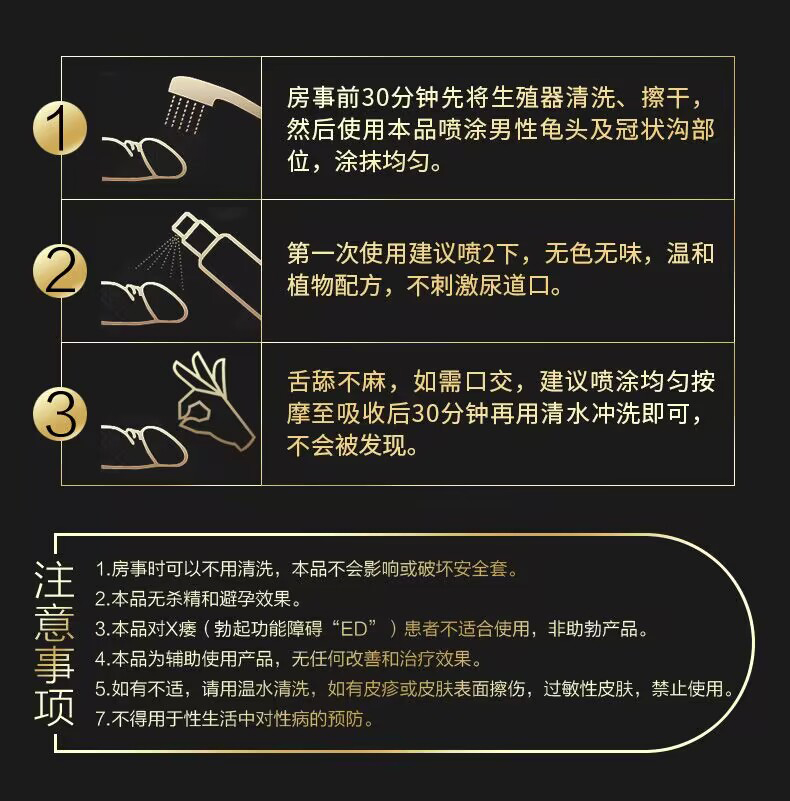 1

房事前30分钟先将生殖器清洗、擦干，然后使用本品喷涂男性龟头及冠状沟部位，涂抹均匀。

2

第一次使用建议喷2下，无色无味，温和植物配方，不刺激尿道口。

3

舌舔不麻，如需口交，建议喷涂均匀按摩至吸收后30分钟再用清水冲洗即可，不会被发现。

注意事项

1.房事时可以不用清洗，本品不会影响或破坏安全套。
2.本品无杀精和避孕效果。
3.本品对X痿（勃起功能障碍“ED”）患者不适合使用，非助勃产品。
4.本品为辅助使用产品，无任何改善和治疗效果。
5.如有不适，请用温水清洗，如有皮疹或皮肤表面擦伤，过敏性皮肤，禁止使用。
7.不得用于性生活中对性病的预防。