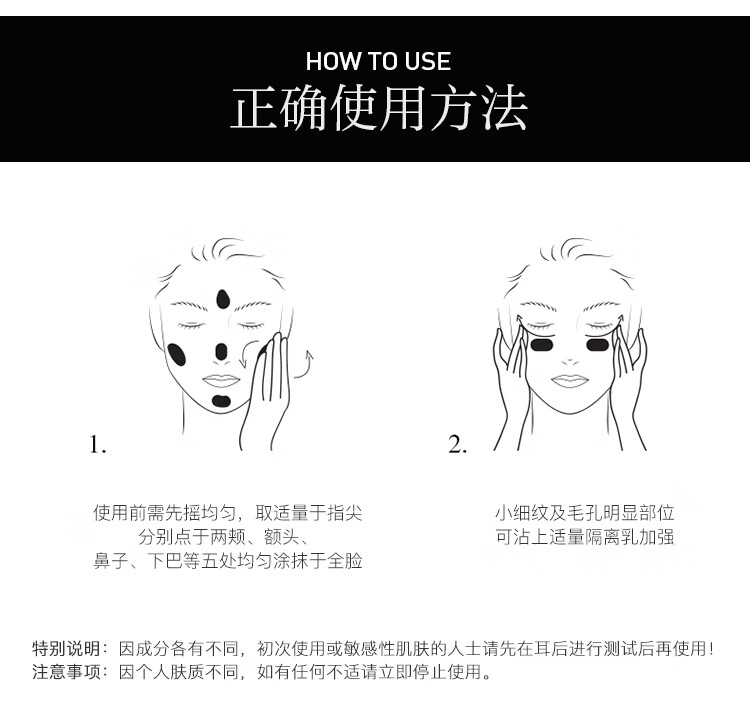 HOW TO USE
正确使用方法

1.

使用前需先摇均匀，取适量于指尖
分别点于两颊、额头、
鼻子、下巴等五处均匀涂抹于全脸

2.

小细纹及毛孔明显部位
可沾上适量隔离乳加强

特别说明：因成分各有不同，初次使用或敏感性肌肤的人士请先在耳后进行测试后再使用！
注意事项：因个人肤质不同，如有任何不适请立即停止使用。