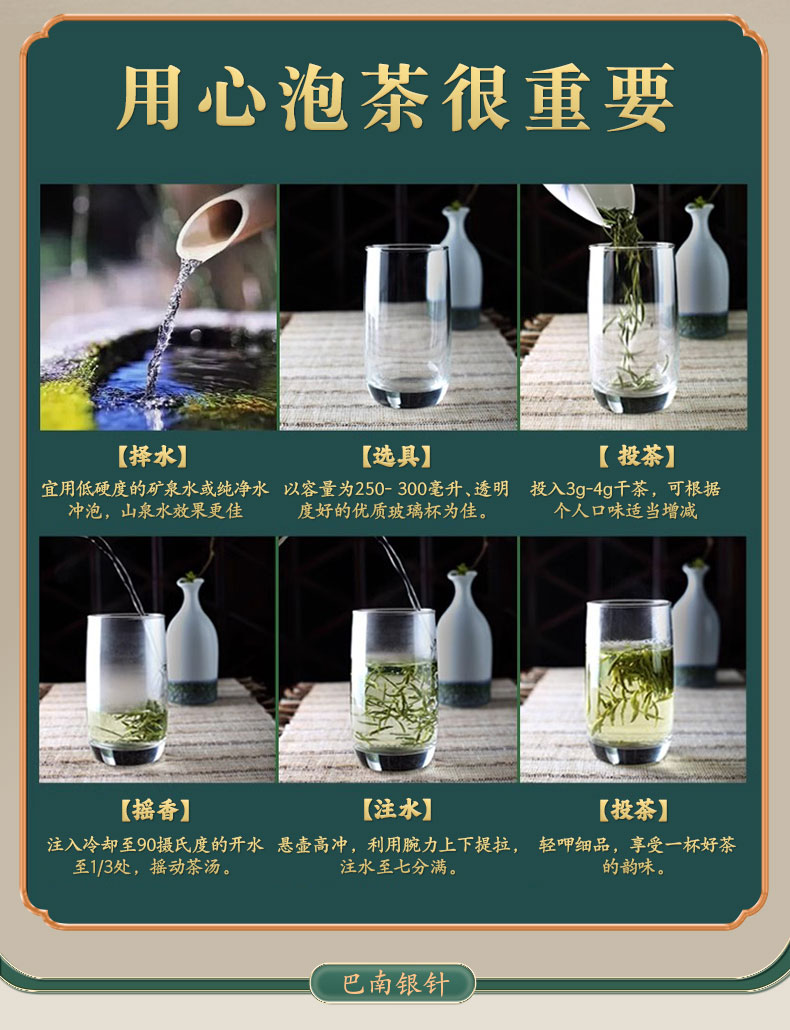 用心泡茶很重要

【择水】
宜用低硬度的矿泉水或纯净水冲泡，山泉水效果更佳

【选具】
以容量为250- 300毫升、透明度好的优质玻璃杯为佳。

【 投茶】
投入3g-4g干茶，可根据个人口味适当增减

【摇香】
注入冷却至90摄氏度的开水至1/3处，摇动茶汤。

【注水】
悬壶高冲，利用腕力上下提拉，注水至七分满。

【投茶】
轻呷细品，享受一杯好茶的韵味。

巴南银针