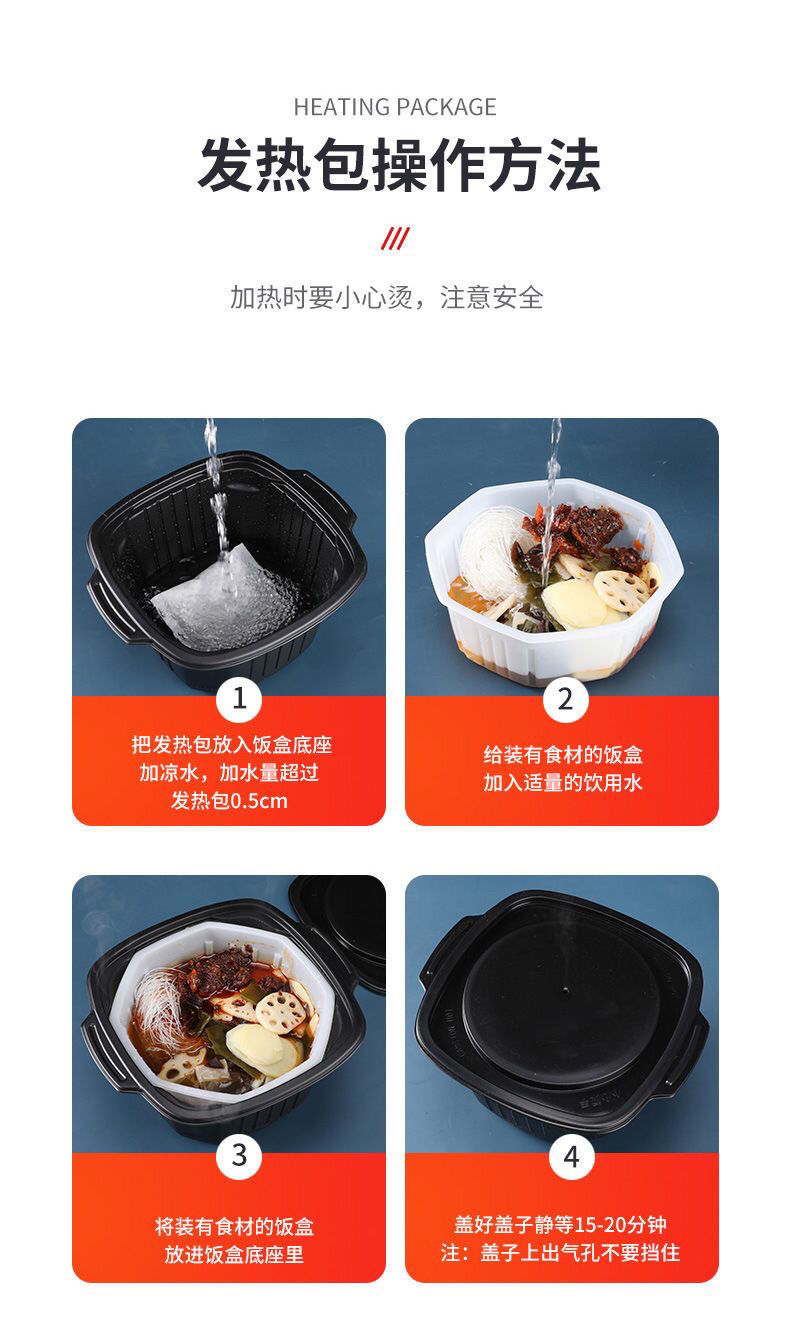 HEATING PACKAGE

发热包操作方法

///

加热时要小心烫，注意安全

1

把发热包放入饭盒底座
加凉水，加水量超过
发热包0.5cm

2

给装有食材的饭盒
加入适量的饮用水

3

将装有食材的饭盒
放进饭盒底座里

4

盖好盖子静等15-20分钟
注：盖子上出气孔不要挡住