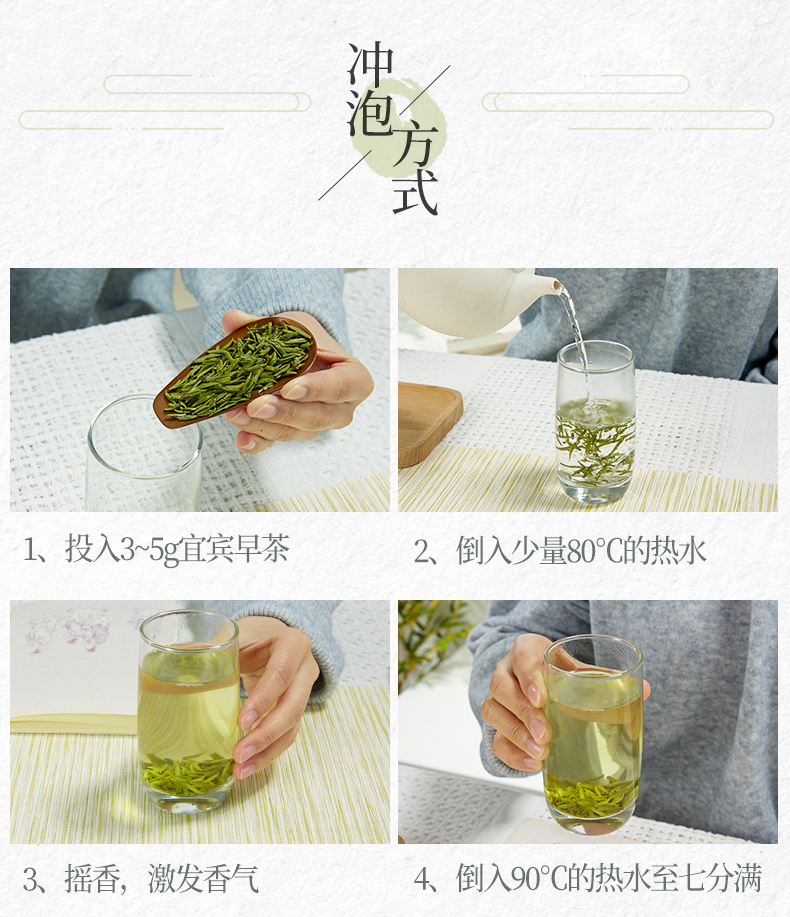 冲泡方式

1、投入3~5g宜宾早茶

2、倒入少量80℃的热水

3、摇香，激发香气

4、倒入90℃的热水至七分满