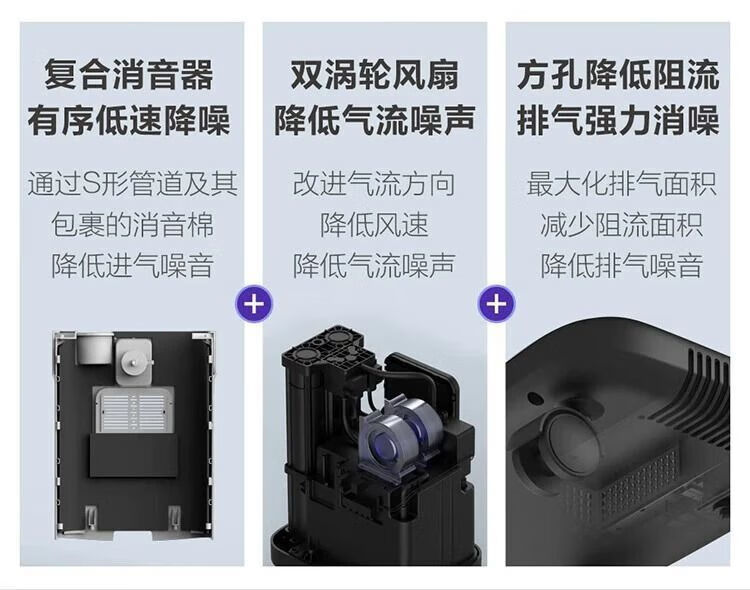 复合消音器
有序低速降噪

通过S形管道及其
包裹的消音棉
降低进气噪音

+

双涡轮风扇
降低气流噪声

改进气流方向
降低风速
降低气流噪声

+

方孔降低阻流
排气强力消噪

最大化排气面积
减少阻流面积
降低排气噪音