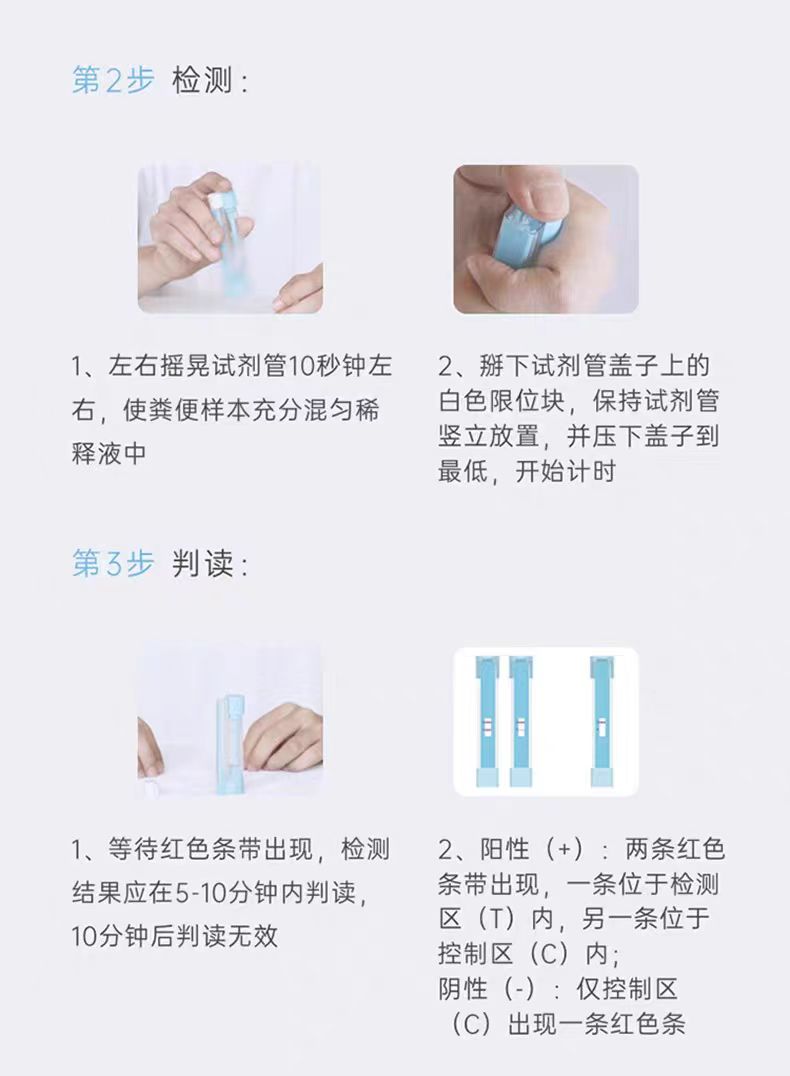 第2步 检测：

1、左右摇晃试剂管10秒钟左右，使粪便样本充分混匀稀释液中

2、掰下试剂管盖子上的白色限位块，保持试剂管竖立放置，并压下盖子到最低，开始计时

第3步 判读：

1、等待红色条带出现，检测结果应在5-10分钟内判读，10分钟后判读无效

2、阳性（+）：两条红色条带出现，一条位于检测区（T）内，另一条位于控制区（C）内；
阴性（-）：仅控制区（C）出现一条红色条