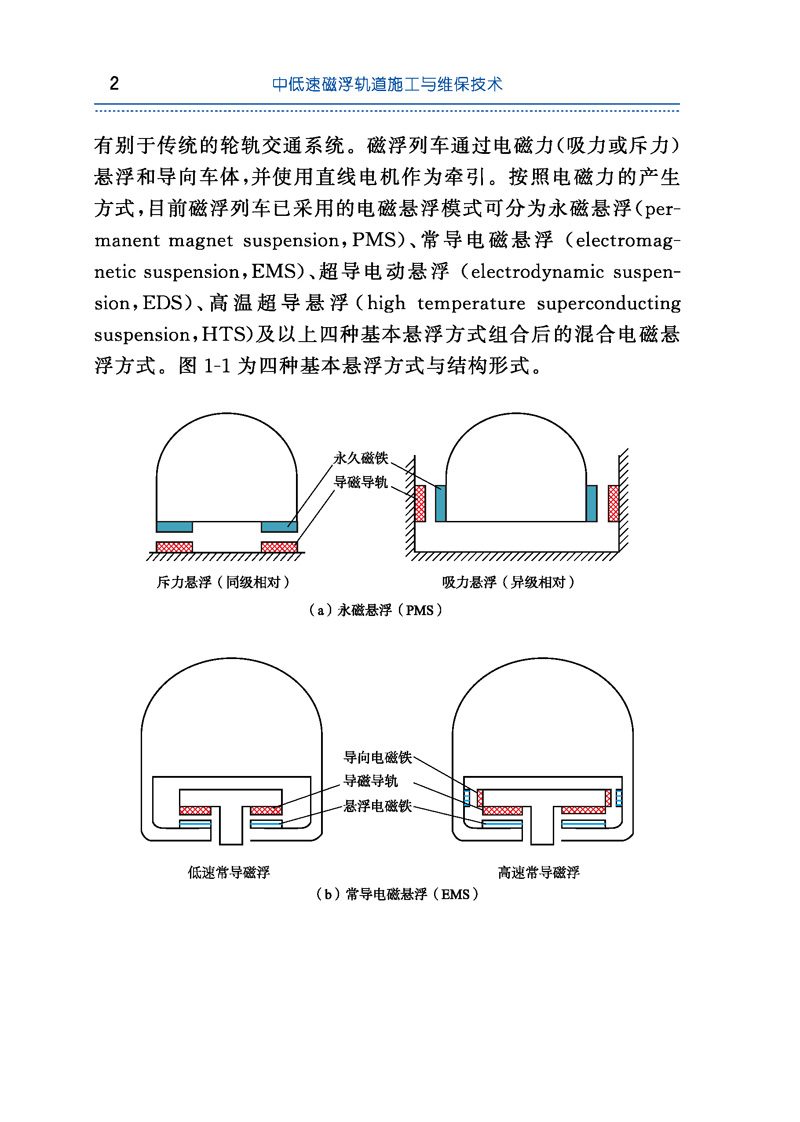 2　　中低速磁浮轨道施工与维保技术

有别于传统的轮轨交通系统。磁浮列车通过电磁力（吸力或斥力）悬浮和导向车体，并使用直线电机作为牵引。按照电磁力的产生方式，目前磁浮列车已采用的电磁悬浮模式可分为永磁悬浮（permanent magnet suspension，PMS）、常导电磁悬浮（electromagnetic suspension，EMS）、超导电动悬浮（electrodynamic suspension，EDS）、高温超导悬浮（high temperature superconducting suspension，HTS）及以上四种基本悬浮方式组合后的混合电磁悬浮方式。图 1-1 为四种基本悬浮方式与结构形式。

永久磁铁
导磁导轨

斥力悬浮（同级相对）

吸力悬浮（异级相对）

（a）永磁悬浮（PMS）

导向电磁铁
导磁导轨
悬浮电磁铁

低速常导磁浮

高速常导磁浮

（b）常导电磁悬浮（EMS）