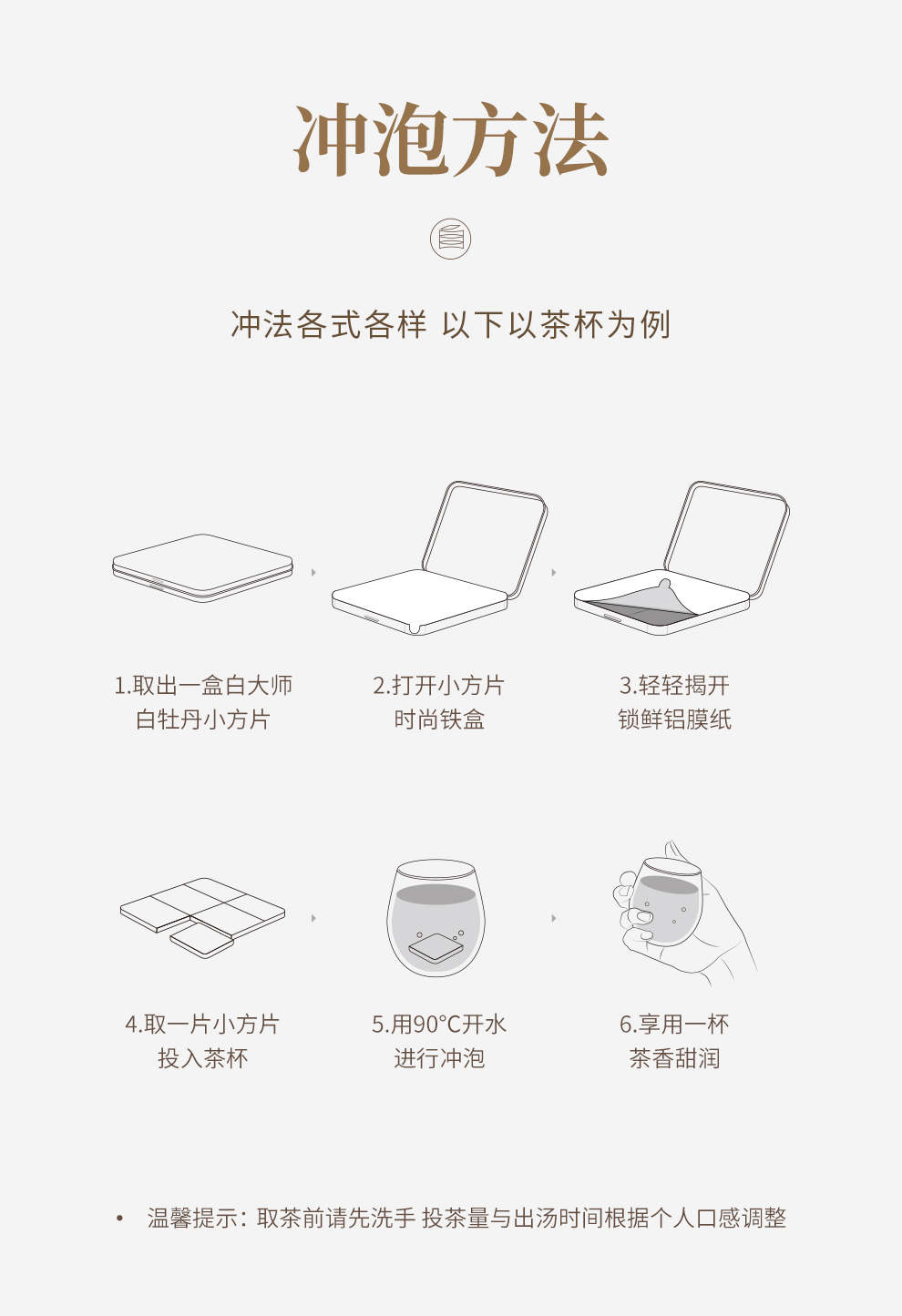 冲泡方法

冲法各式各样 以下以茶杯为例

1.取出一盒白大师
白牡丹小方片

2.打开小方片
时尚铁盒

3.轻轻揭开
锁鲜铝膜纸

4.取一片小方片
投入茶杯

5.用90°C开水
进行冲泡

6.享用一杯
茶香甜润

• 温馨提示：取茶前请先洗手 投茶量与出汤时间根据个人口感调整