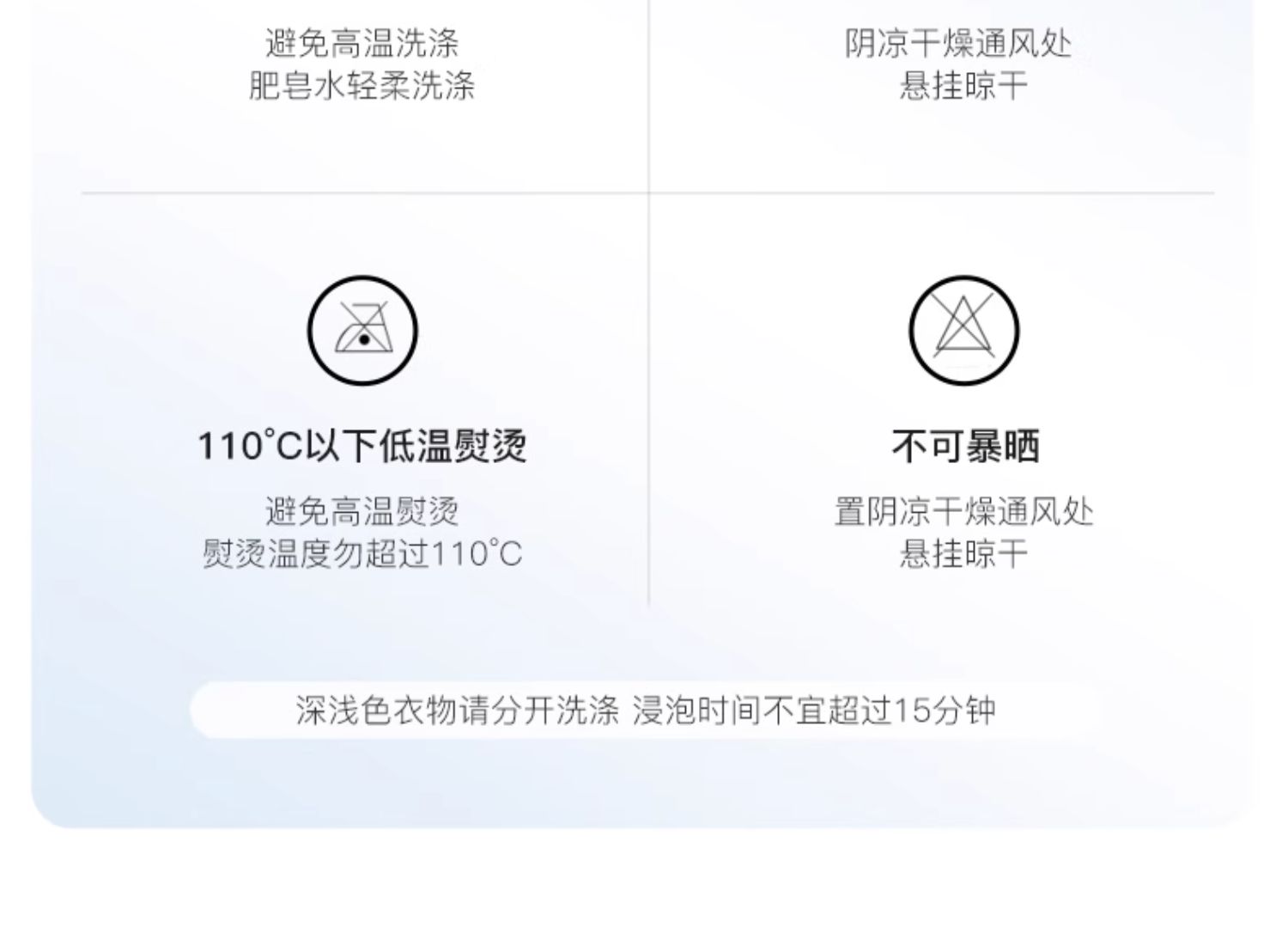 避免高温洗涤
肥皂水轻柔洗涤

阴凉干燥通风处
悬挂晾干

110°C以下低温熨烫

避免高温熨烫
熨烫温度勿超过110°C

不可暴晒

置阴凉干燥通风处
悬挂晾干

深浅色衣物请分开洗涤 浸泡时间不宜超过15分钟